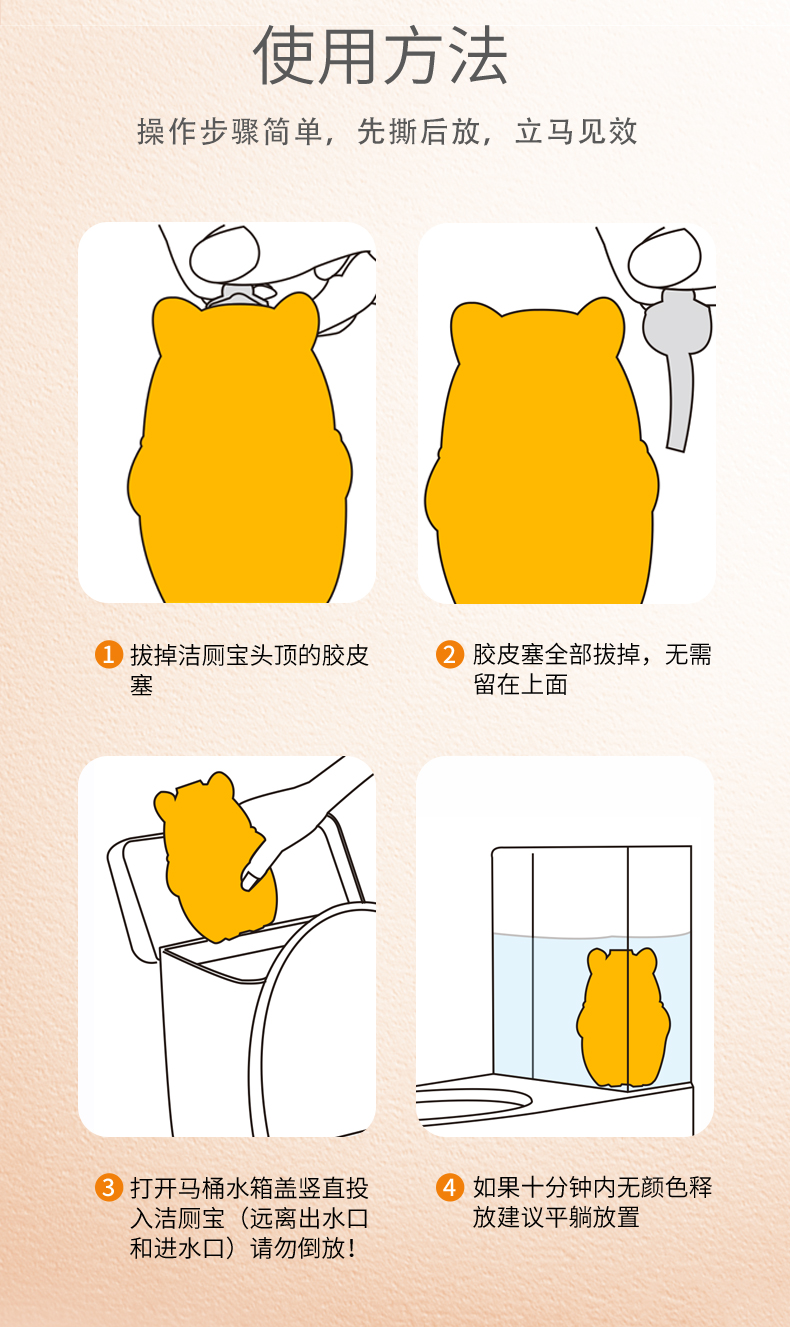 使用方法

操作步骤简单，先撕后放，立马见效

1 拔掉洁厕宝头顶的胶皮塞

2 胶皮塞全部拔掉，无需留在上面

3 打开马桶水箱盖竖直投入洁厕宝（远离出水口和进水口）请勿倒放！

4 如果十分钟内无颜色释放建议平躺放置