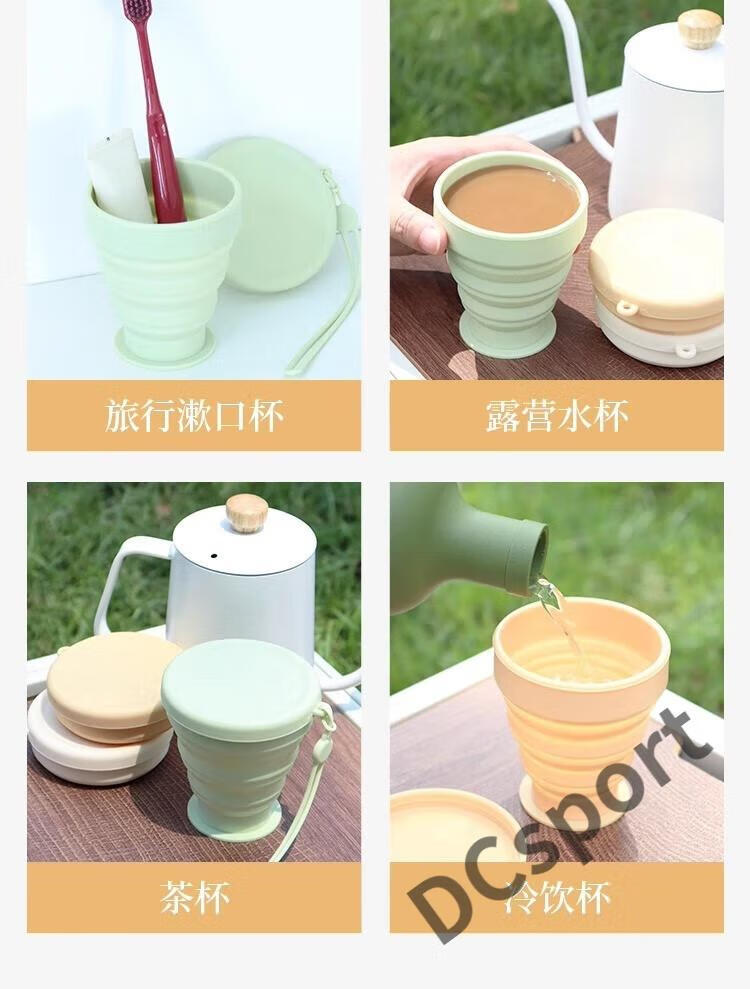 旅行漱口杯

露营水杯

茶杯

冷饮杯

DCsport