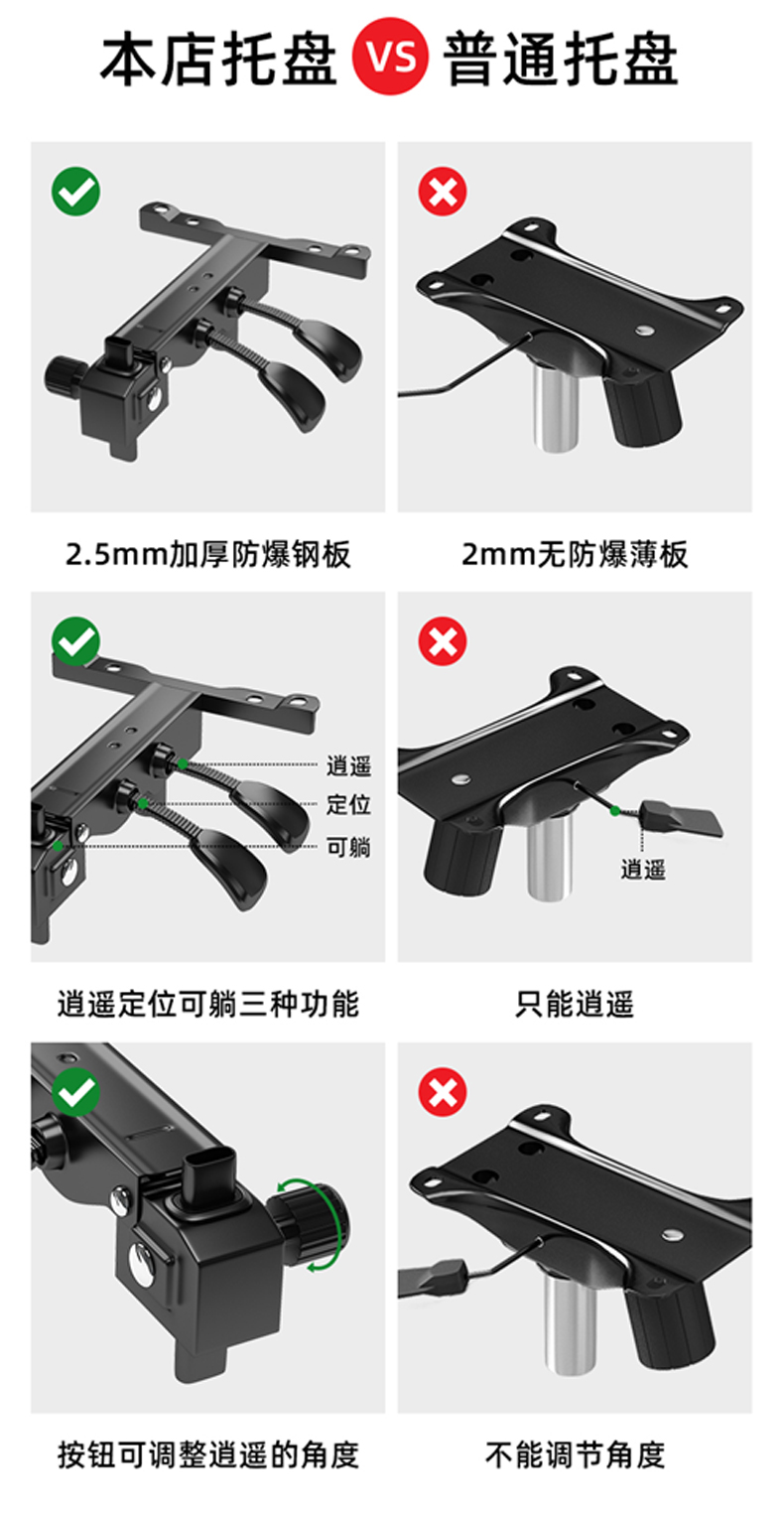 本店托盘 VS 普通托盘

2.5mm加厚防爆钢板

2mm无防爆薄板

逍遥
定位
可躺

逍遥

逍遥定位可躺三种功能

只能逍遥

按钮可调整逍遥的角度

不能调节角度