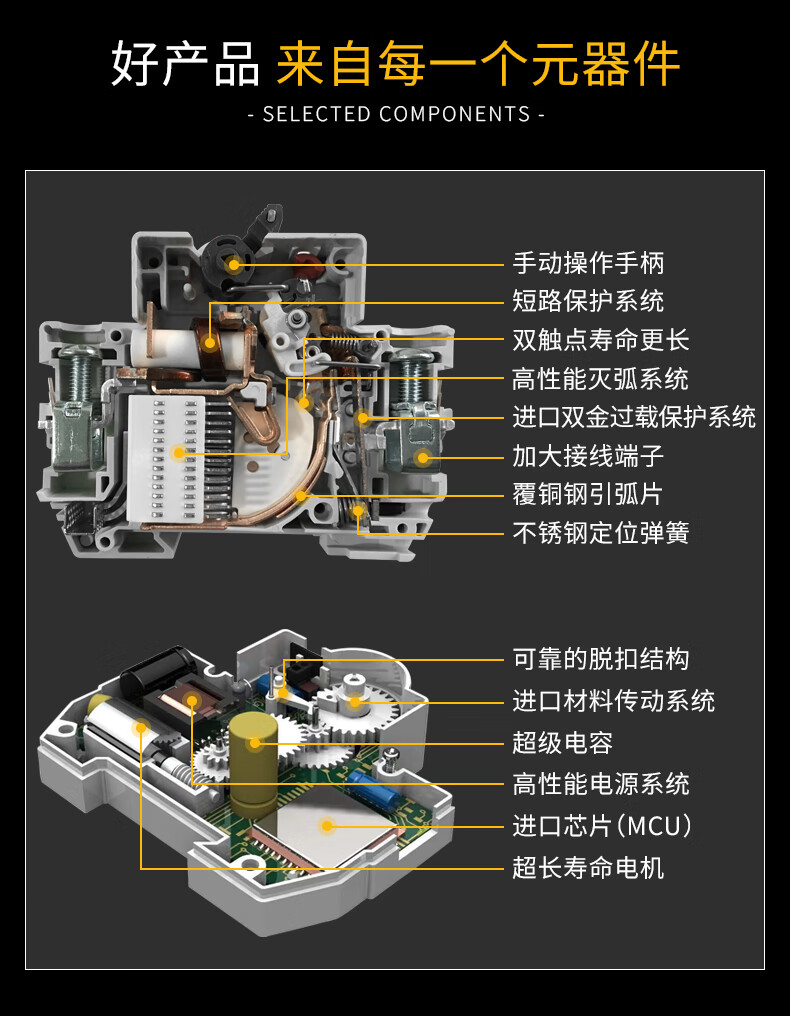 好产品 来自每一个元器件

- SELECTED COMPONENTS -

手动操作手柄
短路保护系统
双触点寿命更长
高性能灭弧系统
进口双金过载保护系统
加大接线端子
覆铜钢引弧片
不锈钢定位弹簧

可靠的脱扣结构
进口材料传动系统
超级电容
高性能电源系统
进口芯片(MCU)
超长寿命电机