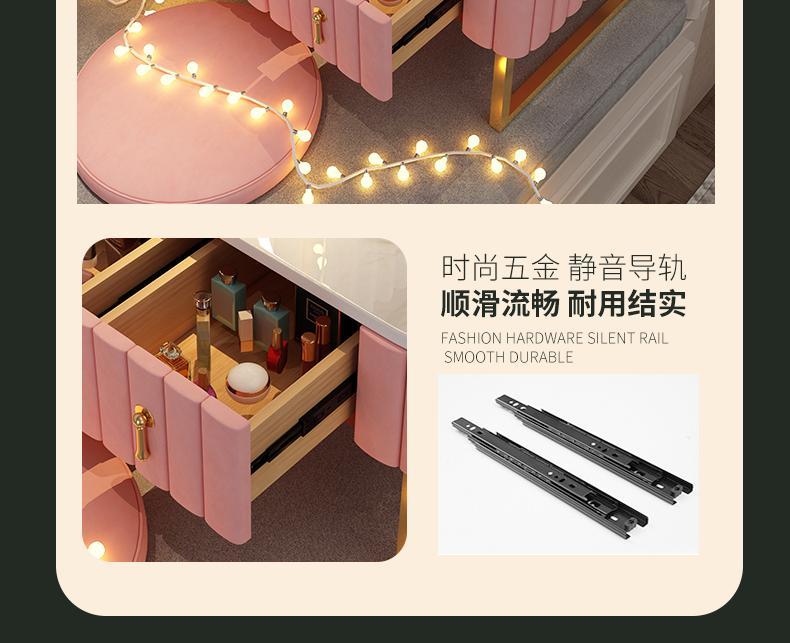 时尚五金 静音导轨
顺滑流畅 耐用结实

FASHION HARDWARE SILENT RAIL
SMOOTH DURABLE