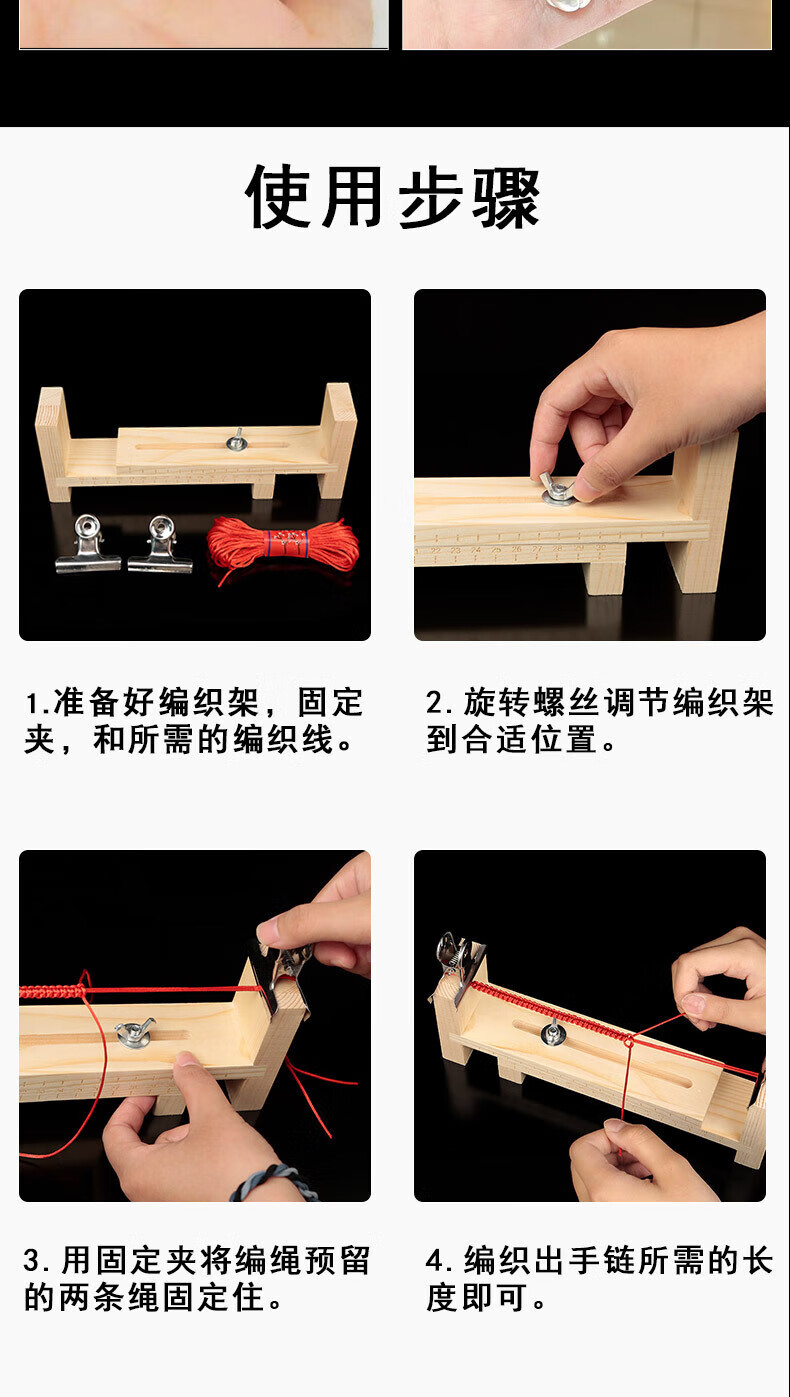 使用步骤

1.准备好编织架，固定夹，和所需的编织线。

2.旋转螺丝调节编织架到合适位置。

3.用固定夹将编绳预留的两条绳固定住。

4.编织出手链所需的长度即可。