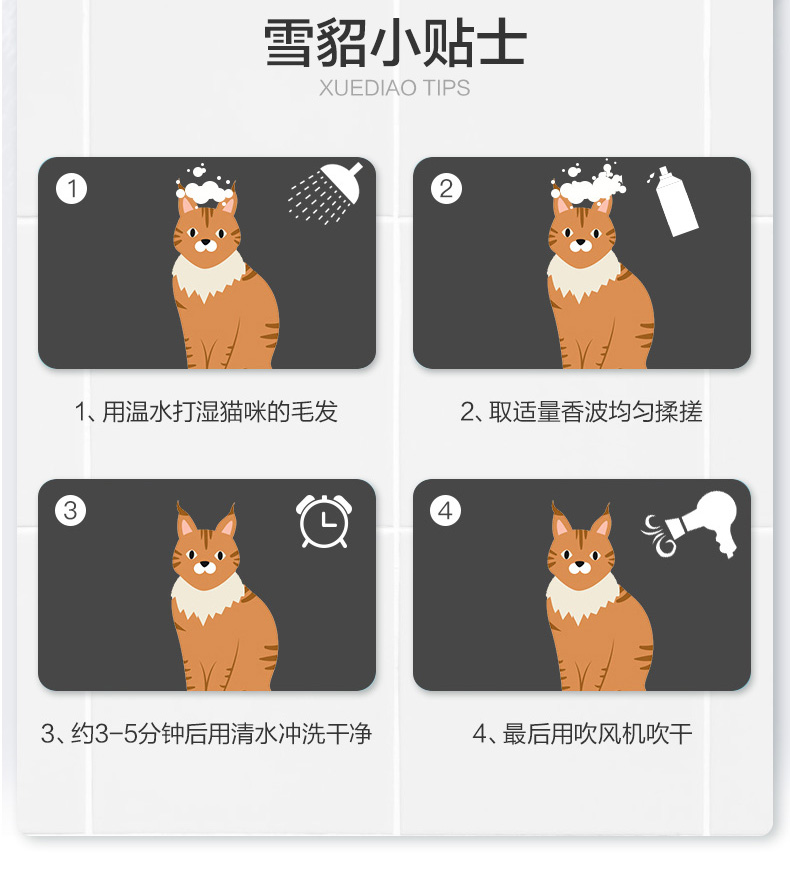 雪貂小贴士
XUEDIAO TIPS

1

1、用温水打湿猫咪的毛发

2

2、取适量香波均匀揉搓

3

3、约3-5分钟后用清水冲洗干净

4

4、最后用吹风机吹干