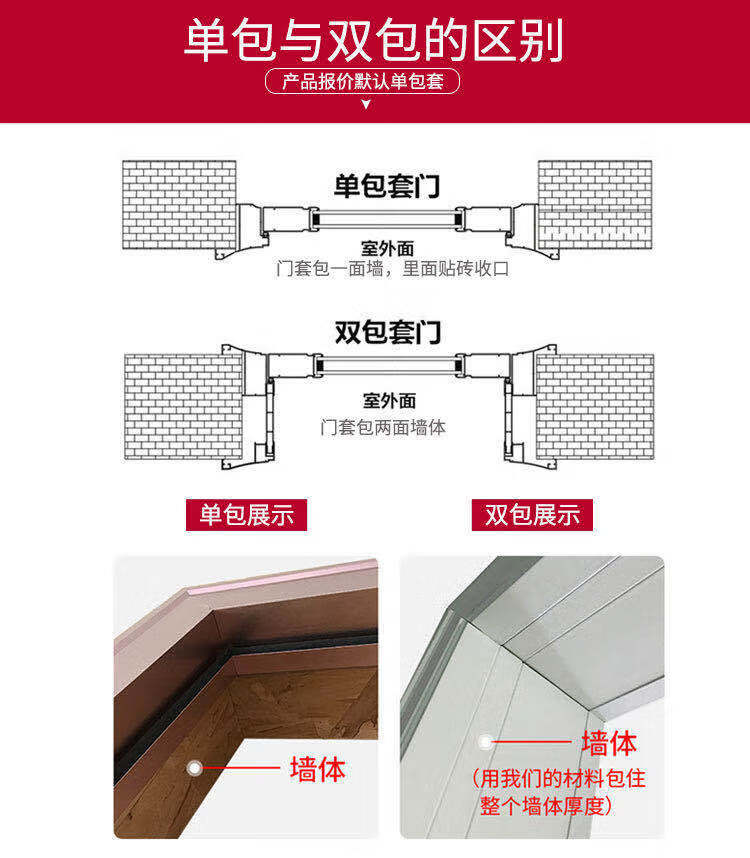 单包与双包的区别

产品报价默认单包套

单包套门

室外面
门套包一面墙，里面贴砖收口

双包套门

室外面
门套包两面墙体

单包展示

双包展示

墙体

墙体
(用我们的材料包住整个墙体厚度)