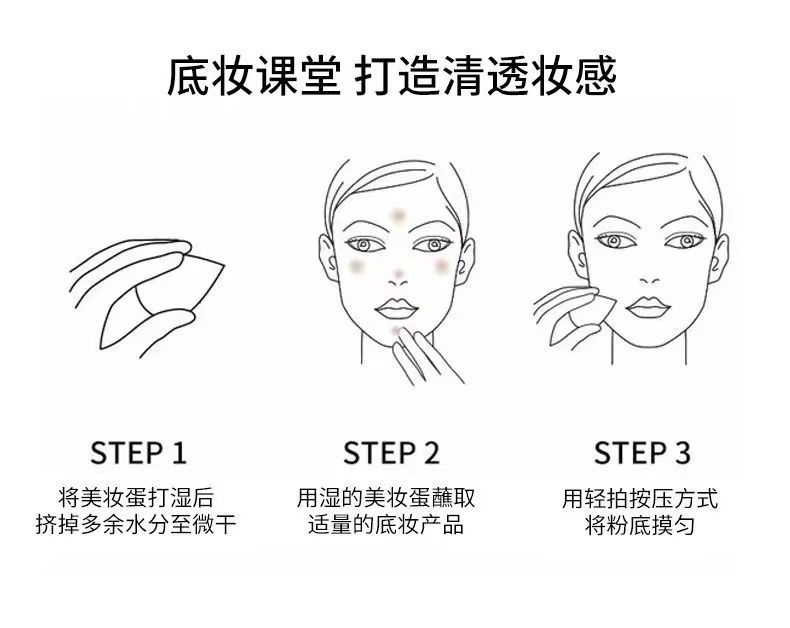 底妆课堂 打造清透妆感

STEP 1
将美妆蛋打湿后
挤掉多余水分至微干

STEP 2
用湿的美妆蛋蘸取
适量的底妆产品

STEP 3
用轻拍按压方式
将粉底摸匀