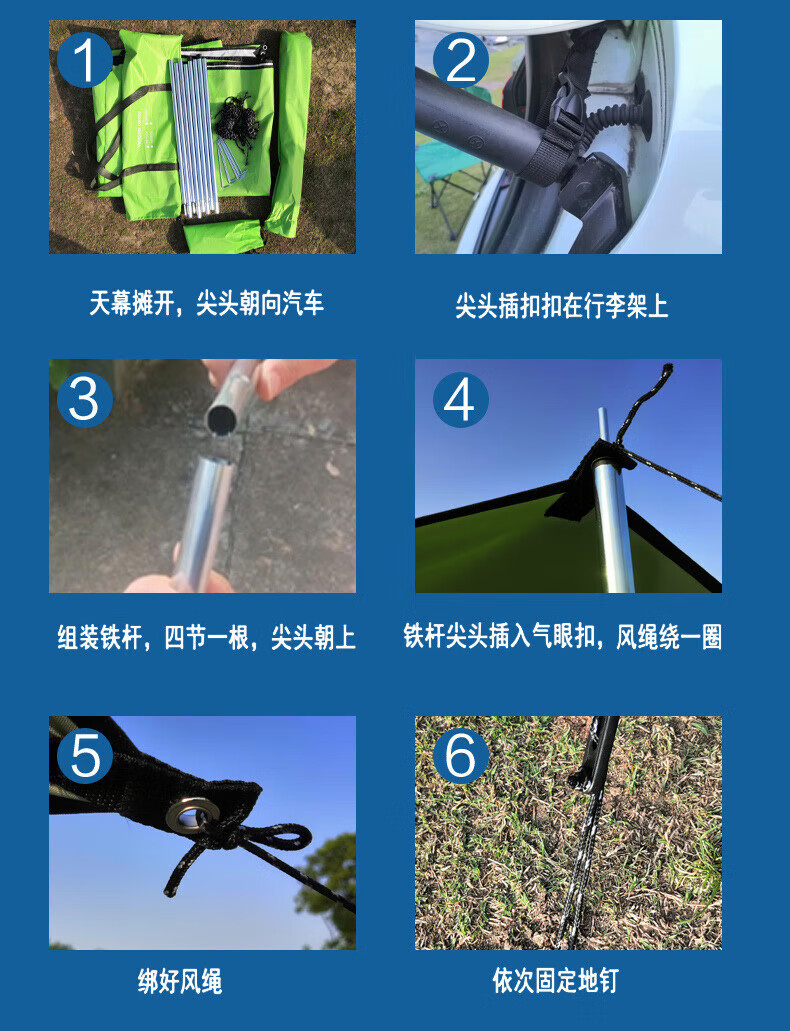 1

天幕摊开，尖头朝向汽车

2

尖头插扣扣在行李架上

3

组装铁杆，四节一根，尖头朝上

4

铁杆尖头插入气眼扣，风绳绕一圈

5

绑好风绳

6

依次固定地钉