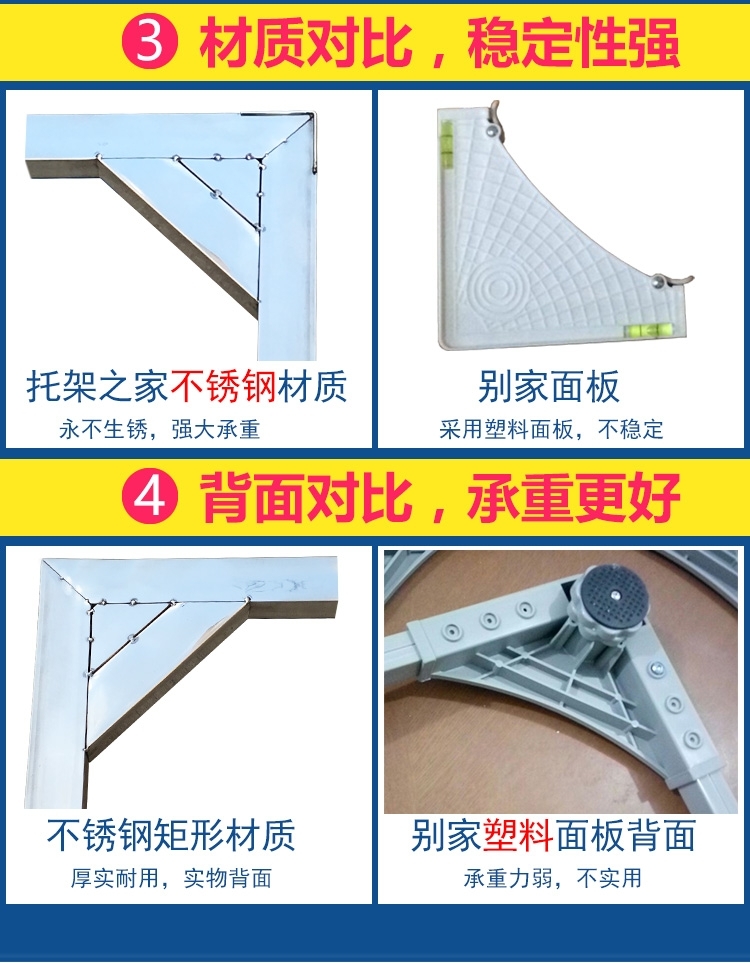 3 材质对比，稳定性强

托架之家不锈钢材质
永不生锈，强大承重

别家面板
采用塑料面板，不稳定

4 背面对比，承重更好

不锈钢矩形材质
厚实耐用，实物背面

别家塑料面板背面
承重力弱，不实用