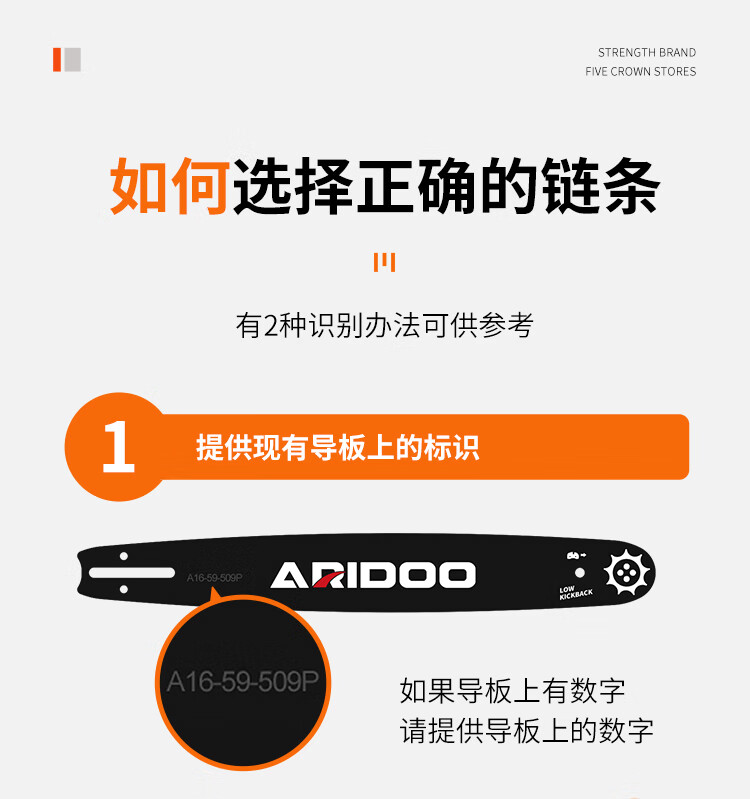 STRENGTH BRAND
FIVE CROWN STORES

如何选择正确的链条

有2种识别办法可供参考

1 提供现有导板上的标识

A16-59-509P
ARIDOO
LOW KICKBACK

A16-59-509P

如果导板上有数字
请提供导板上的数字