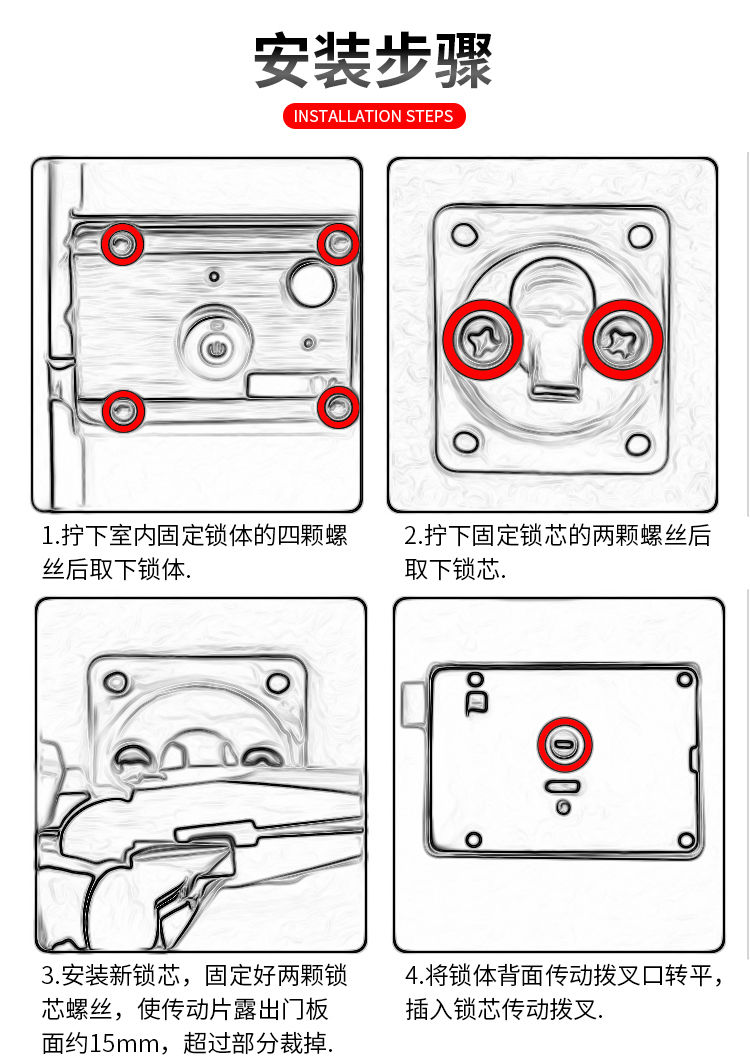 安装步骤

INSTALLATION STEPS

1.拧下室内固定锁体的四颗螺丝后取下锁体.

2.拧下固定锁芯的两颗螺丝后取下锁芯.

3.安装新锁芯，固定好两颗锁芯螺丝，使传动片露出门板面约15mm，超过部分裁掉.

4.将锁体背面传动拨叉口转平，插入锁芯传动拨叉.