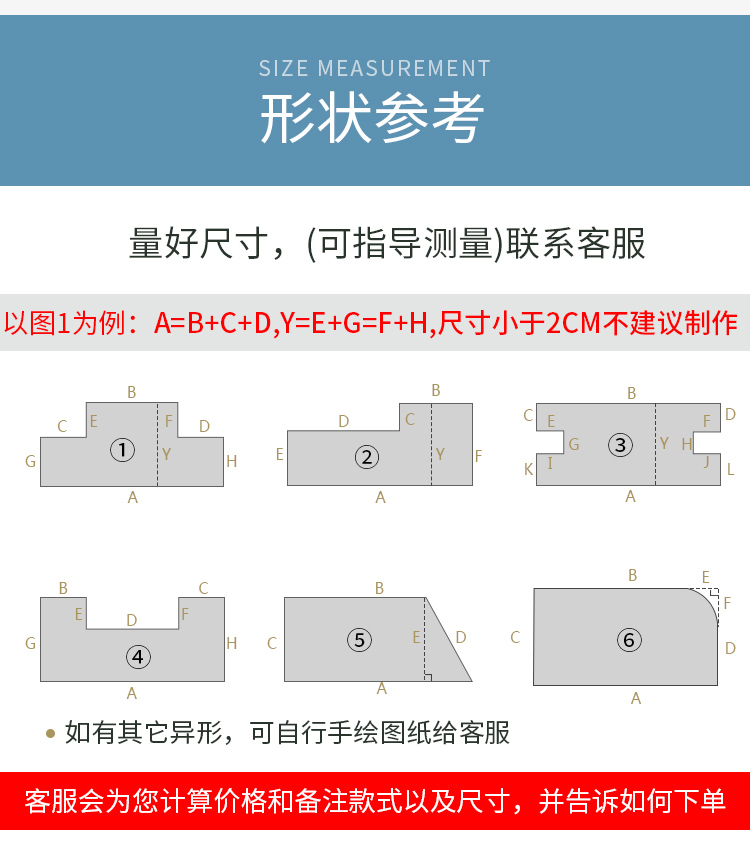 SIZE MEASUREMENT
形状参考

量好尺寸，(可指导测量)联系客服

以图1为例：A=B+C+D,Y=E+G=F+H,尺寸小于2CM不建议制作

B
C E F D
G ① Y H
A

B
D C
E ② Y F
A

B
C E F D
G ③ Y H
K I J L
A

B C
E D F
G ④ H
A

B
C ⑤ E D
A

B E
F
C ⑥ D
A

• 如有其它异形，可自行手绘图纸给客服

客服会为您计算价格和备注款式以及尺寸，并告诉如何下单