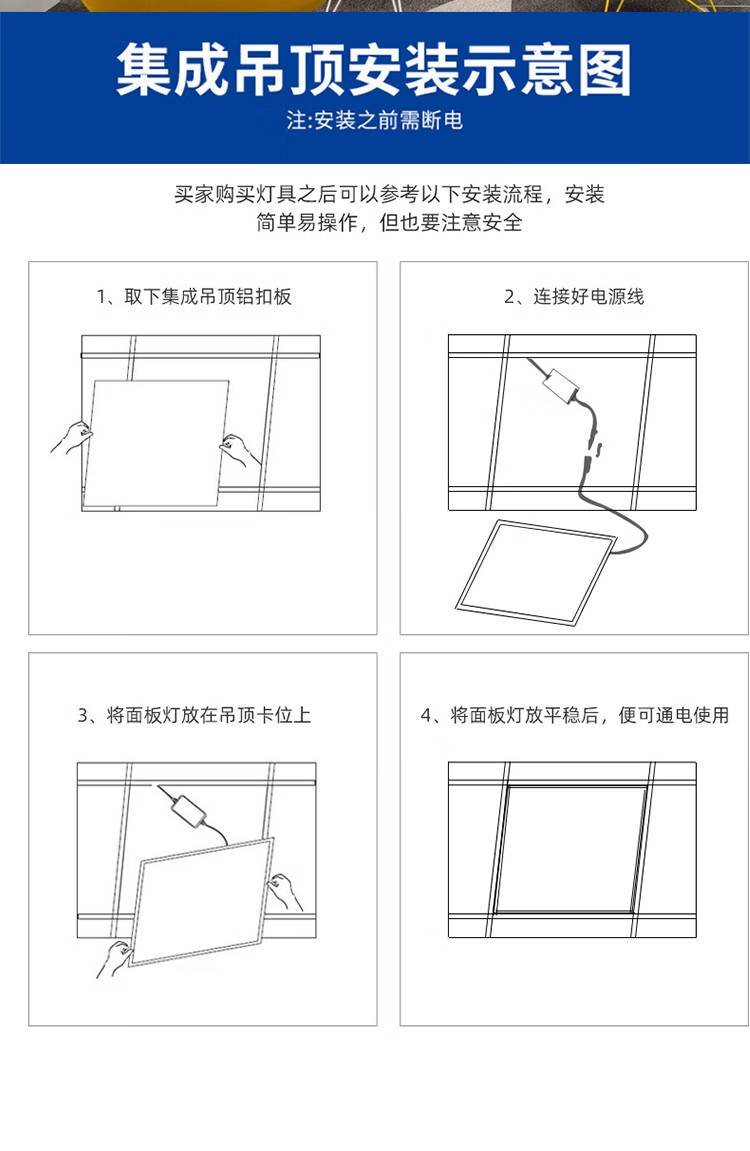 集成吊顶安装示意图

注:安装之前需断电

买家购买灯具之后可以参考以下安装流程，安装简单易操作，但也要注意安全

1、取下集成吊顶铝扣板

2、连接好电源线

3、将面板灯放在吊顶卡位上

4、将面板灯放平稳后，便可通电使用