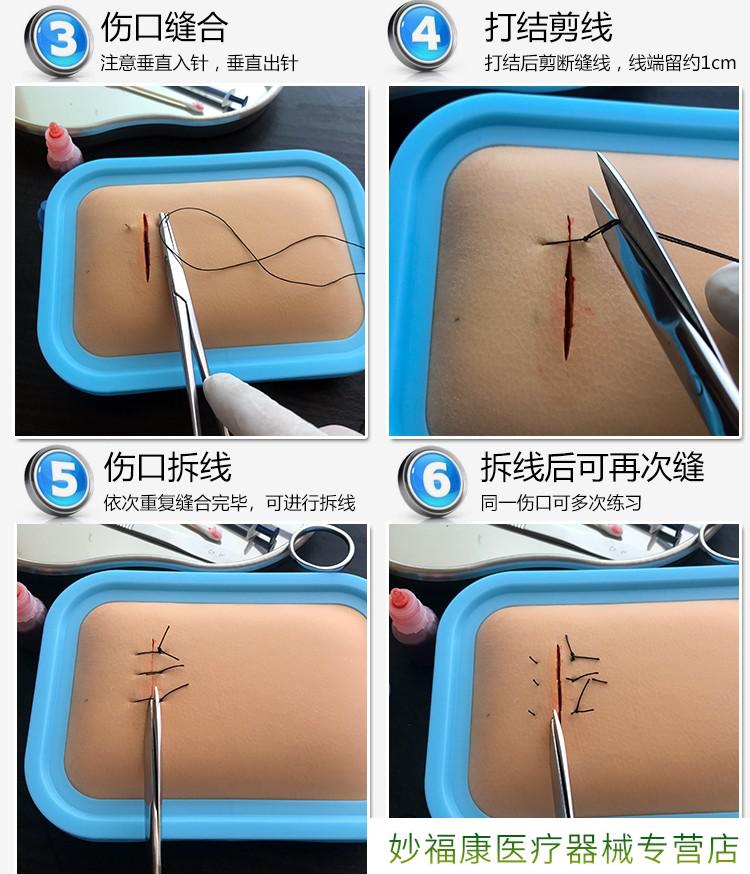 3 伤口缝合
注意垂直入针，垂直出针

4 打结剪线
打结后剪断缝线，线端留约1cm

5 伤口拆线
依次重复缝合完毕，可进行拆线

6 拆线后可再次缝
同一伤口可多次练习

妙福康医疗器械专营店