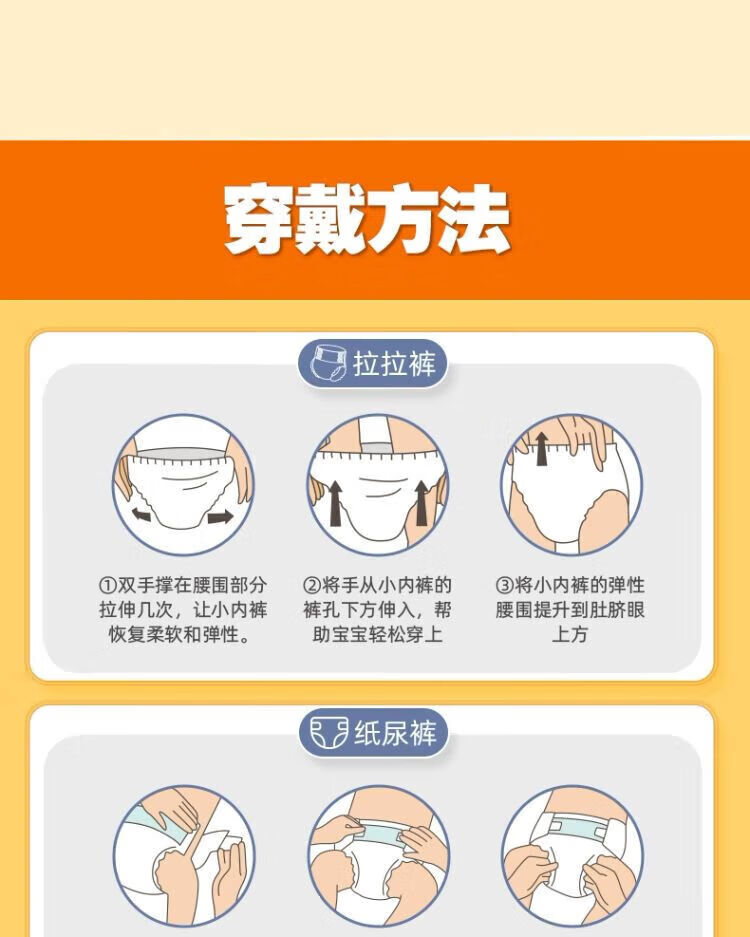 穿戴方法

拉拉裤

①双手撑在腰围部分拉伸几次，让小内裤恢复柔软和弹性。

②将手从小内裤的裤孔下方伸入，帮助宝宝轻松穿上

③将小内裤的弹性腰围提升到肚脐眼上方

纸尿裤