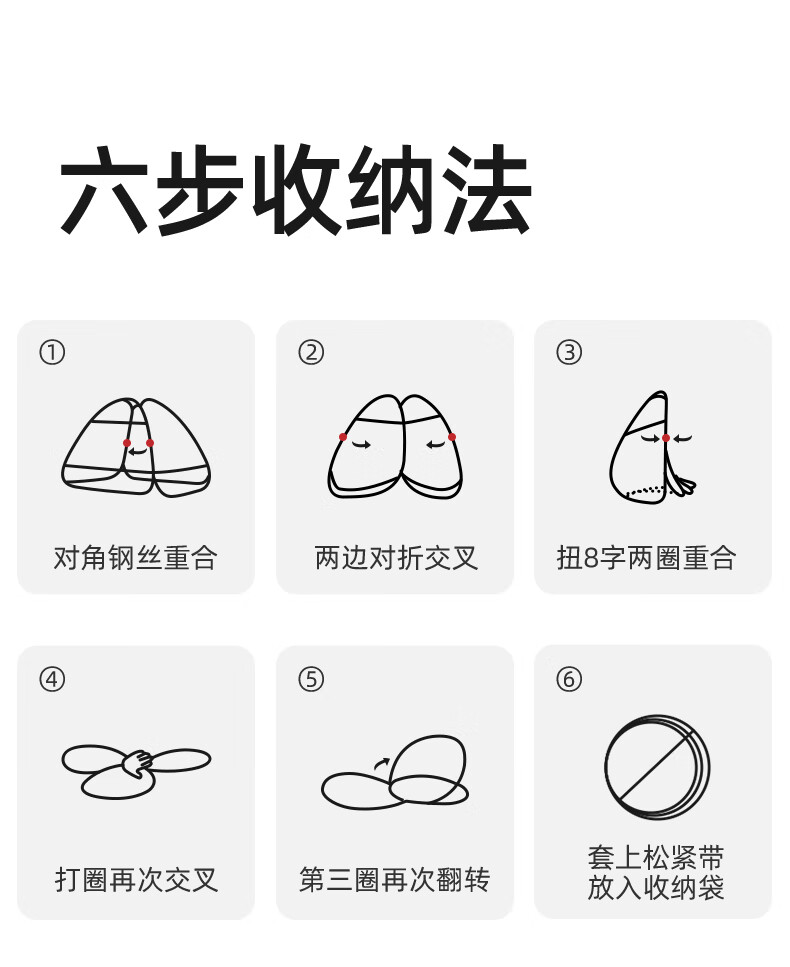 六步收纳法

①

对角钢丝重合

②

两边对折交叉

③

扭8字两圈重合

④

打圈再次交叉

⑤

第三圈再次翻转

⑥

套上松紧带
放入收纳袋