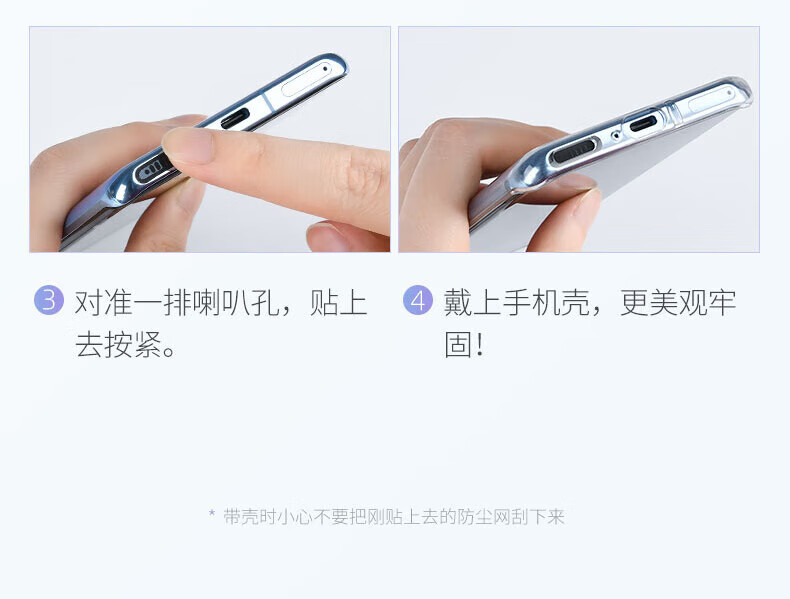 3 对准一排喇叭孔，贴上去按紧。

4 戴上手机壳，更美观牢固！

* 带壳时小心不要把刚贴上去的防尘网刮下来