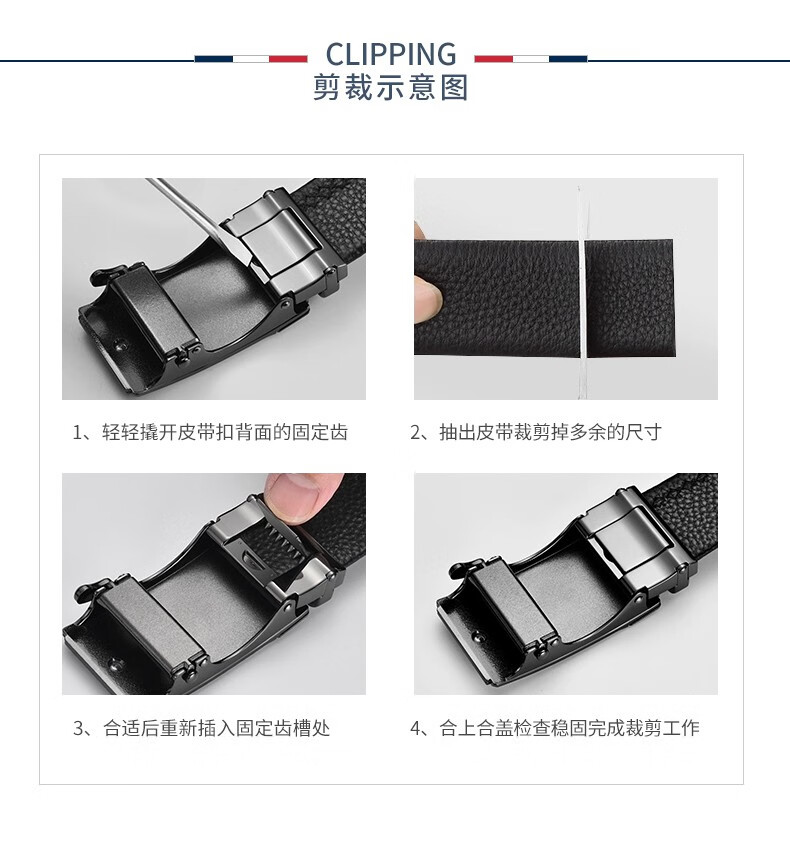 CLIPPING
剪裁示意图

1、轻轻撬开皮带扣背面的固定齿

2、抽出皮带裁剪掉多余的尺寸

3、合适后重新插入固定齿槽处

4、合上合盖检查稳固完成裁剪工作