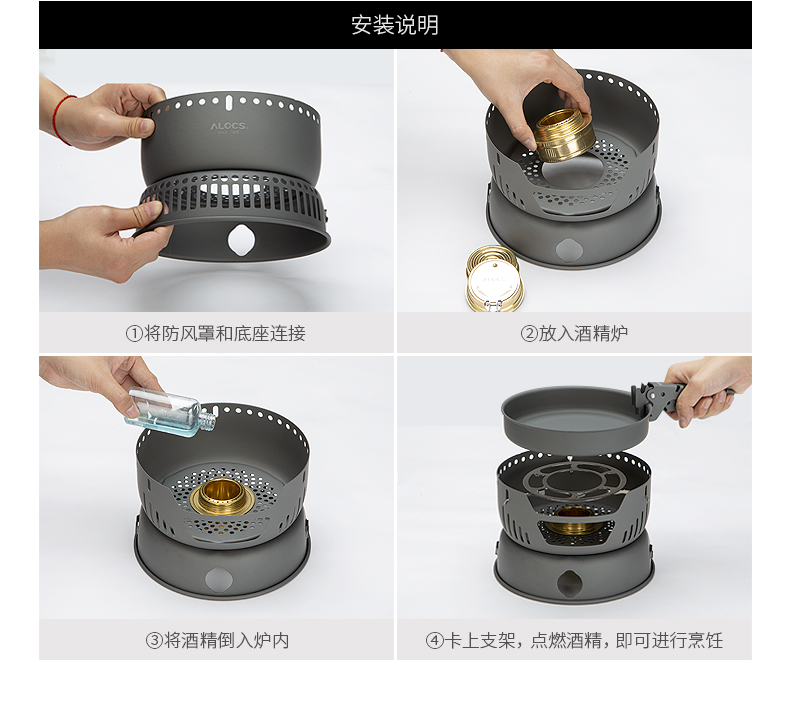 安装说明

ALOCS

①将防风罩和底座连接

②放入酒精炉

③将酒精倒入炉内

④卡上支架，点燃酒精，即可进行烹饪