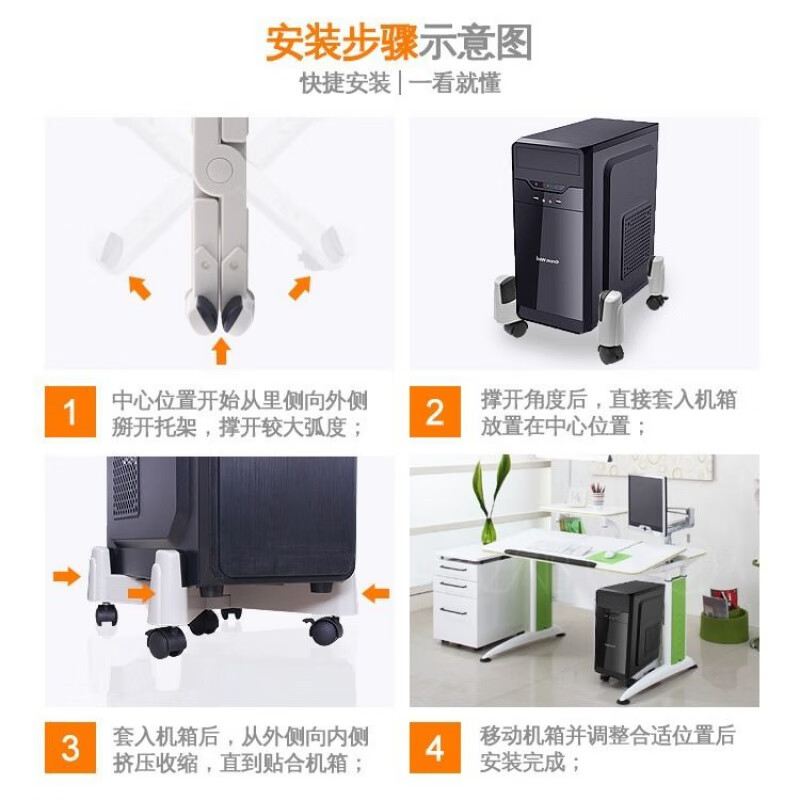 安装步骤示意图
快捷安装 | 一看就懂

1 中心位置开始从里侧向外侧掰开托架，撑开较大弧度；

2 撑开角度后，直接套入机箱放置在中心位置；

3 套入机箱后，从外侧向内侧挤压收缩，直到贴合机箱；

4 移动机箱并调整合适位置后安装完成；