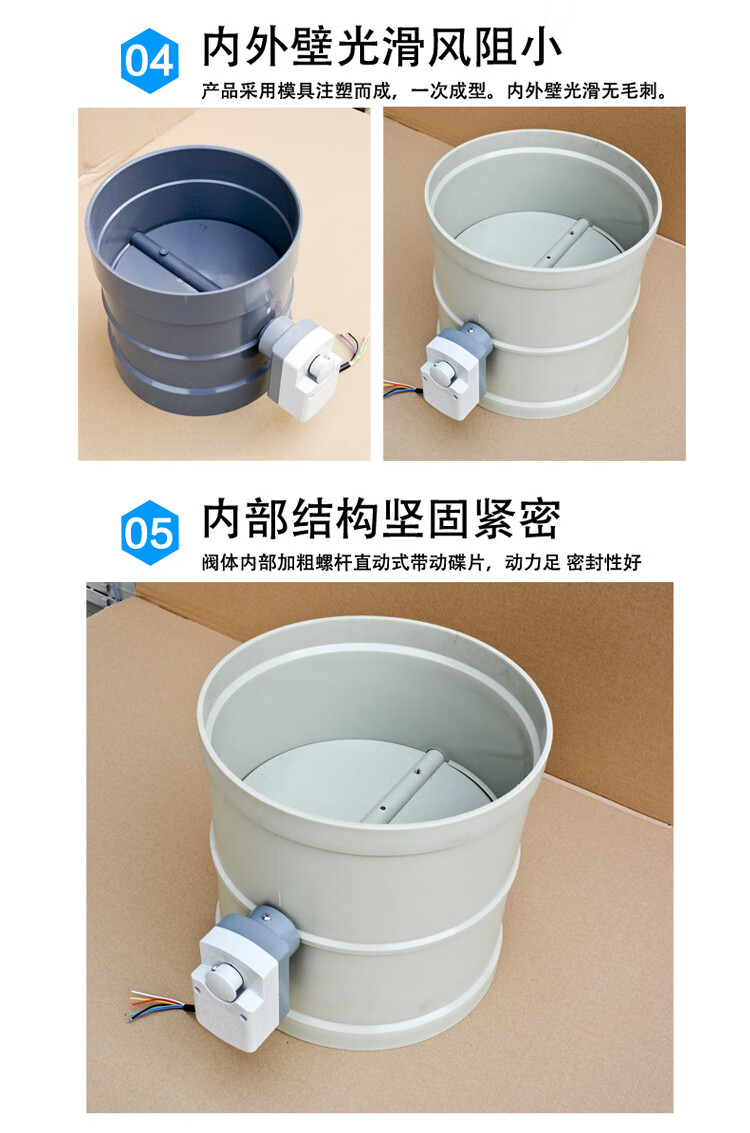 04 内外壁光滑风阻小

产品采用模具注塑而成，一次成型。内外壁光滑无毛刺。

05 内部结构坚固紧密

阀体内部加粗螺杆直动式带动碟片，动力足 密封性好