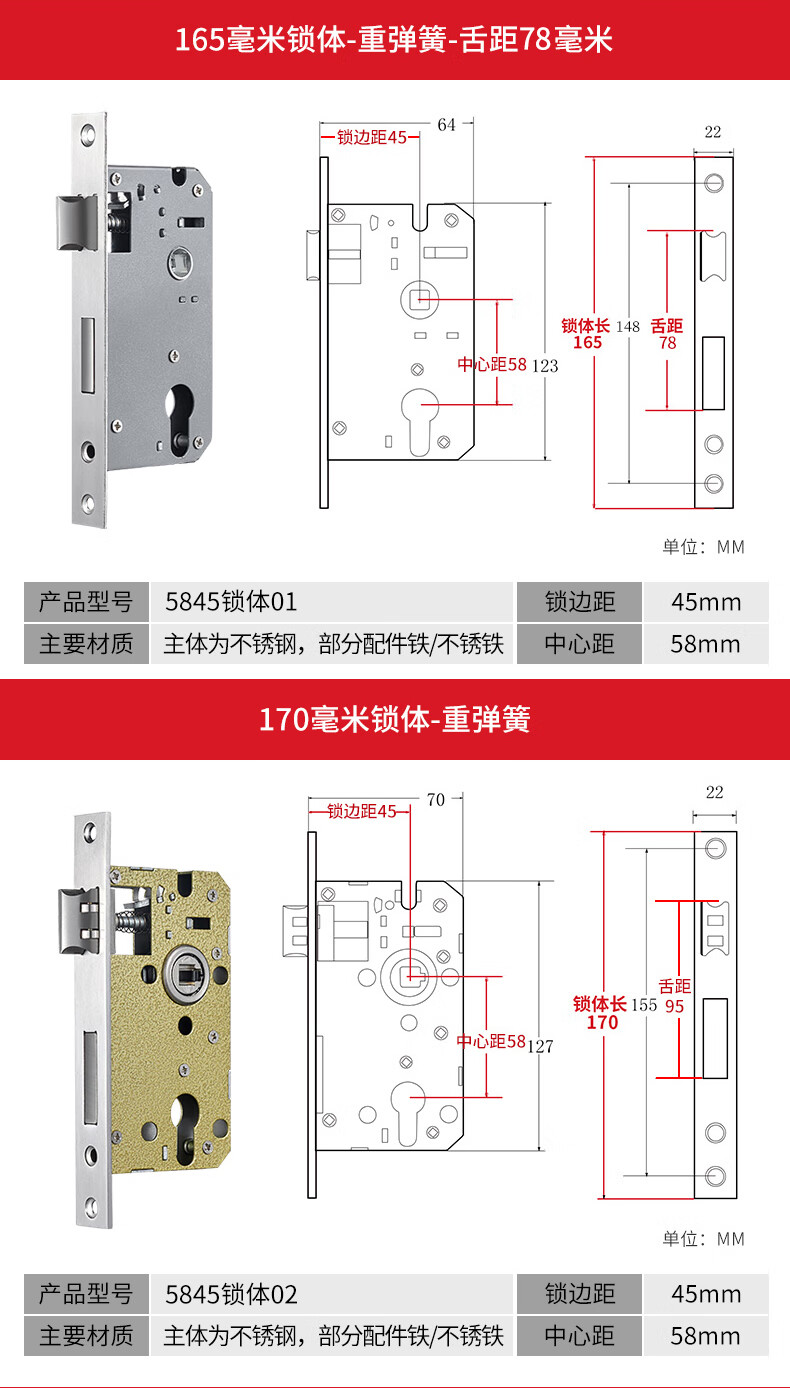 165毫米锁体-重弹簧-舌距78毫米

锁边距45
64
22
中心距58
123
锁体长
165
148
舌距
78

单位：MM

| 产品型号 | 5845锁体01 | 锁边距 | 45mm |
|---|---|---|---|
| 主要材质 | 主体为不锈钢，部分配件铁/不锈铁 | 中心距 | 58mm |

170毫米锁体-重弹簧

锁边距45
70
22
中心距58
127
锁体长
170
155
舌距
95

单位：MM

| 产品型号 | 5845锁体02 | 锁边距 | 45mm |
|---|---|---|---|
| 主要材质 | 主体为不锈钢，部分配件铁/不锈铁 | 中心距 | 58mm |