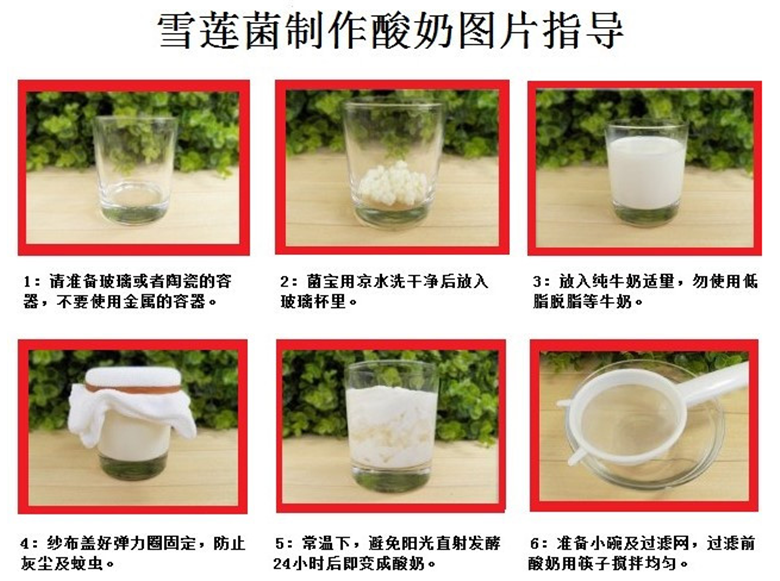 雪莲菌制作酸奶图片指导

1：请准备玻璃或者陶瓷的容器，不要使用金属的容器。

2：菌宝用凉水洗干净后放入玻璃杯里。

3：放入纯牛奶适里，勿使用低脂脱脂等牛奶。

4：纱布盖好弹力圈固定，防止灰尘及蚊虫。

5：常温下，避免阳光直射发酵24小时后即变成酸奶。

6：准备小碗及过滤网，过滤前酸奶用筷子搅拌均匀。