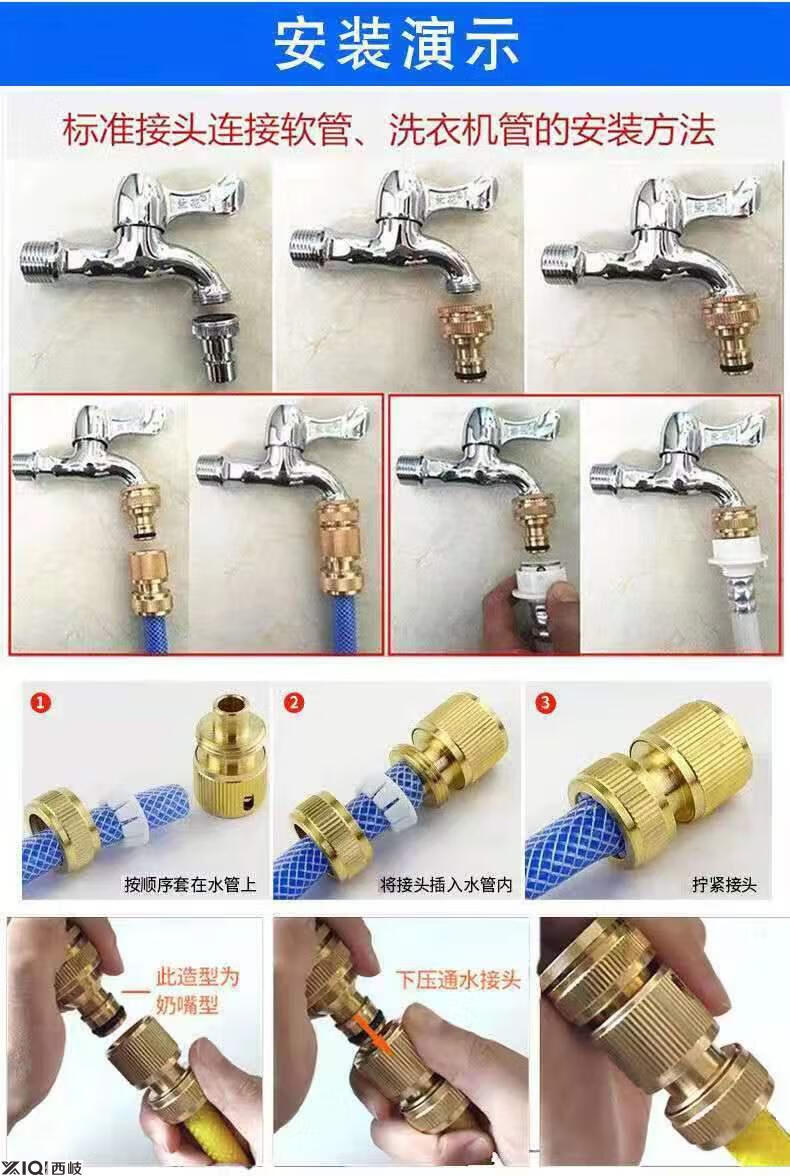 安装演示

标准接头连接软管、洗衣机管的安装方法

1
按顺序套在水管上

2
将接头插入水管内

3
拧紧接头

此造型为奶嘴型

下压通水接头

XIQI 西岐