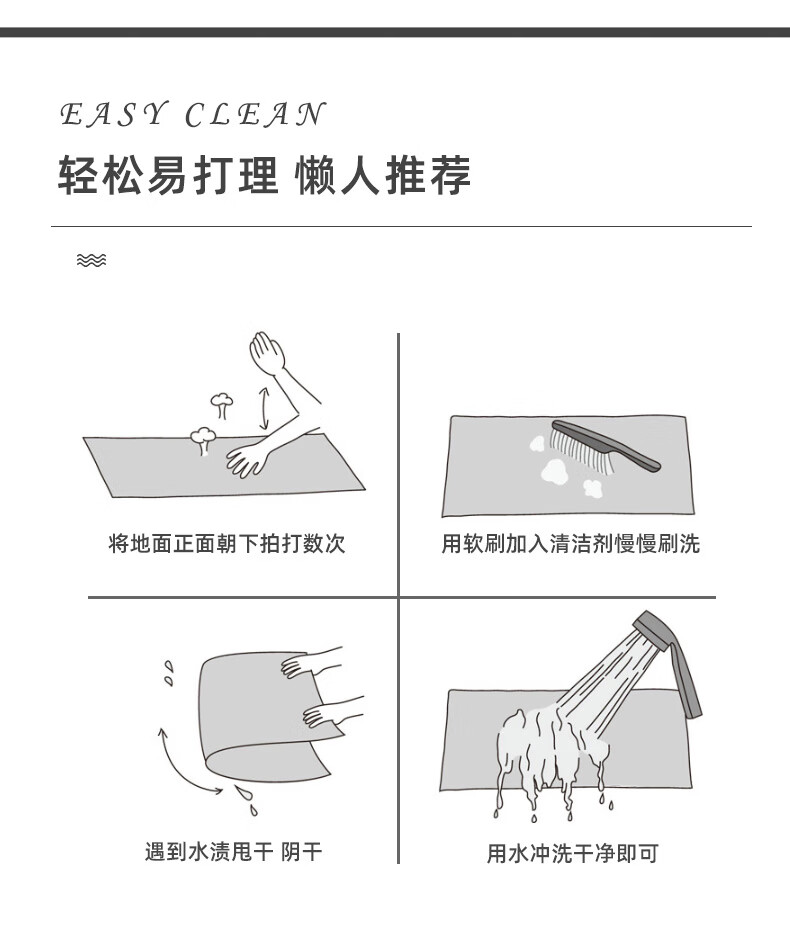 EASY CLEAN

轻松易打理 懒人推荐

将地面正面朝下拍打数次

用软刷加入清洁剂慢慢刷洗

遇到水渍甩干 阴干

用水冲洗干净即可