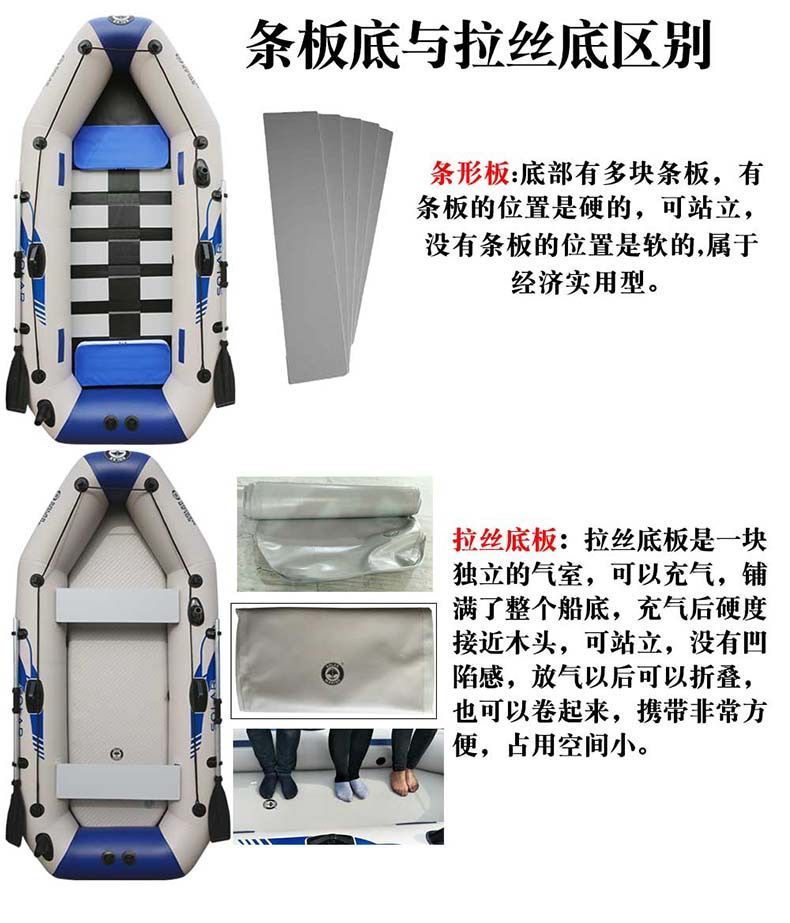 条板底与拉丝底区别

条形板:底部有多块条板，有条板的位置是硬的，可站立，没有条板的位置是软的,属于经济实用型。

拉丝底板：拉丝底板是一块独立的气室，可以充气，铺满了整个船底，充气后硬度接近木头，可站立，没有凹陷感，放气以后可以折叠，也可以卷起来，携带非常方便，占用空间小。