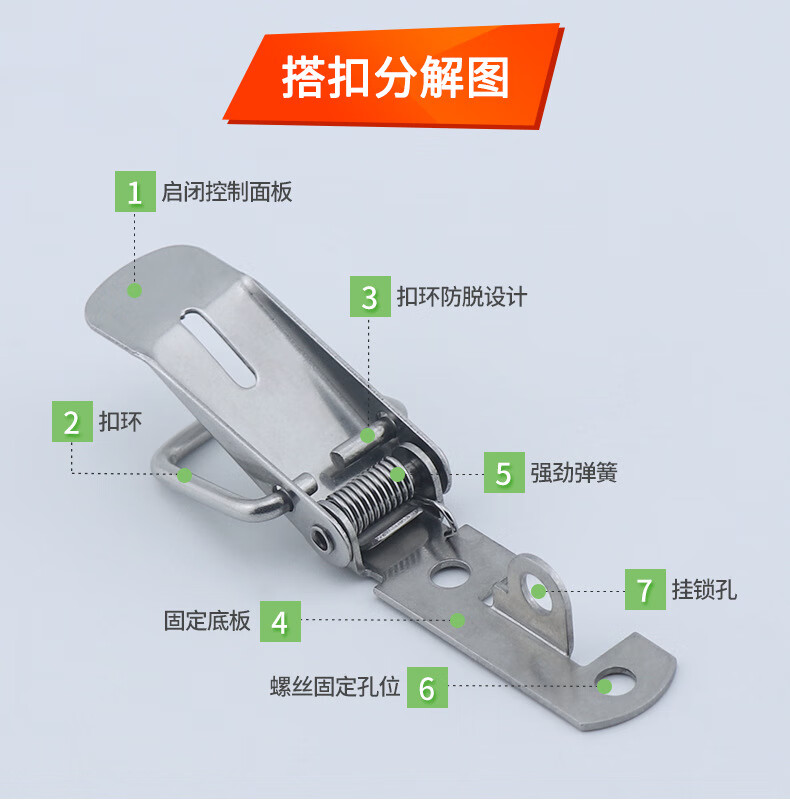 搭扣分解图

1 启闭控制面板

3 扣环防脱设计

2 扣环

5 强劲弹簧

7 挂锁孔

固定底板 4

螺丝固定孔位 6