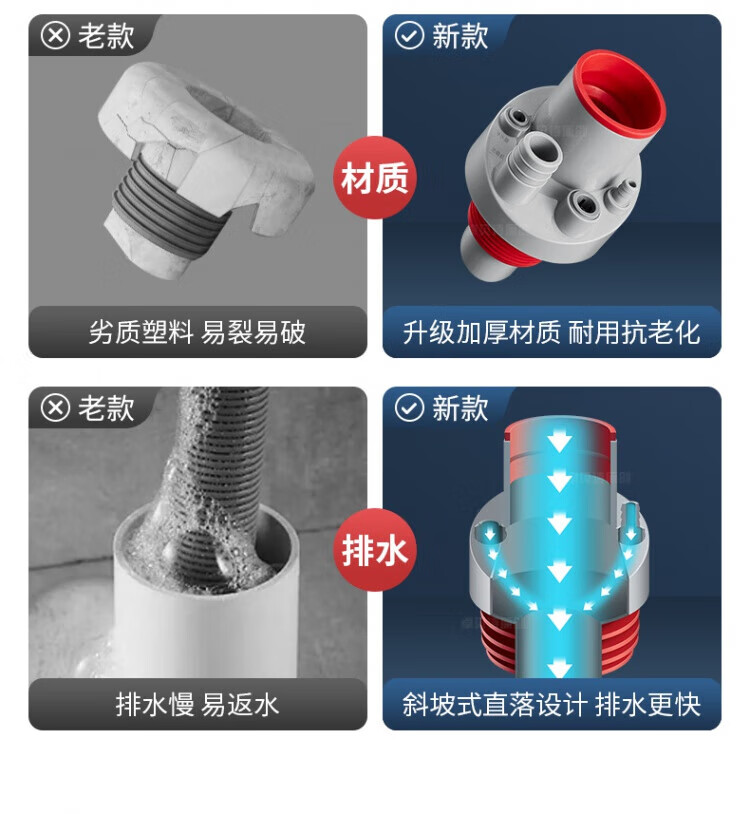 老款

新款

材质

劣质塑料 易裂易破

升级加厚材质 耐用抗老化

老款

新款

排水

排水慢 易返水

斜坡式直落设计 排水更快