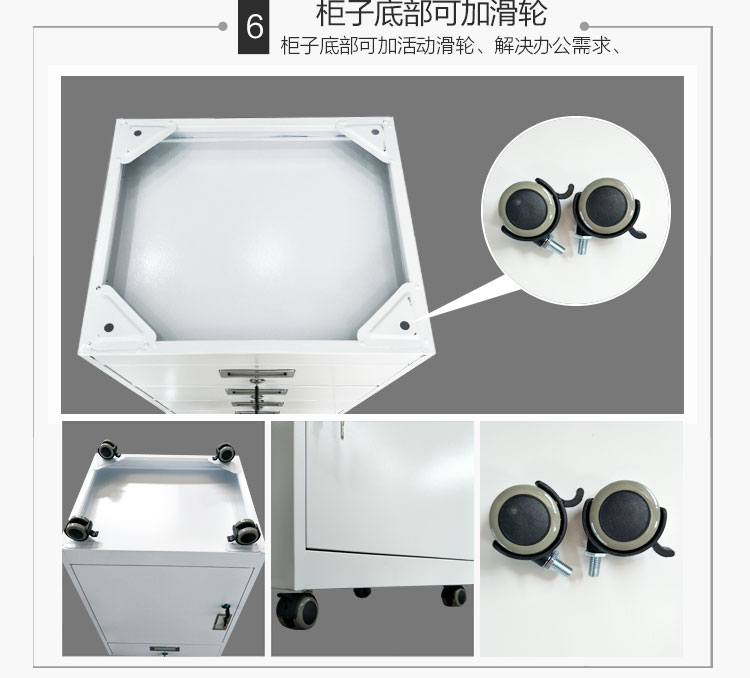 6 柜子底部可加滑轮

柜子底部可加活动滑轮、解决办公需求、