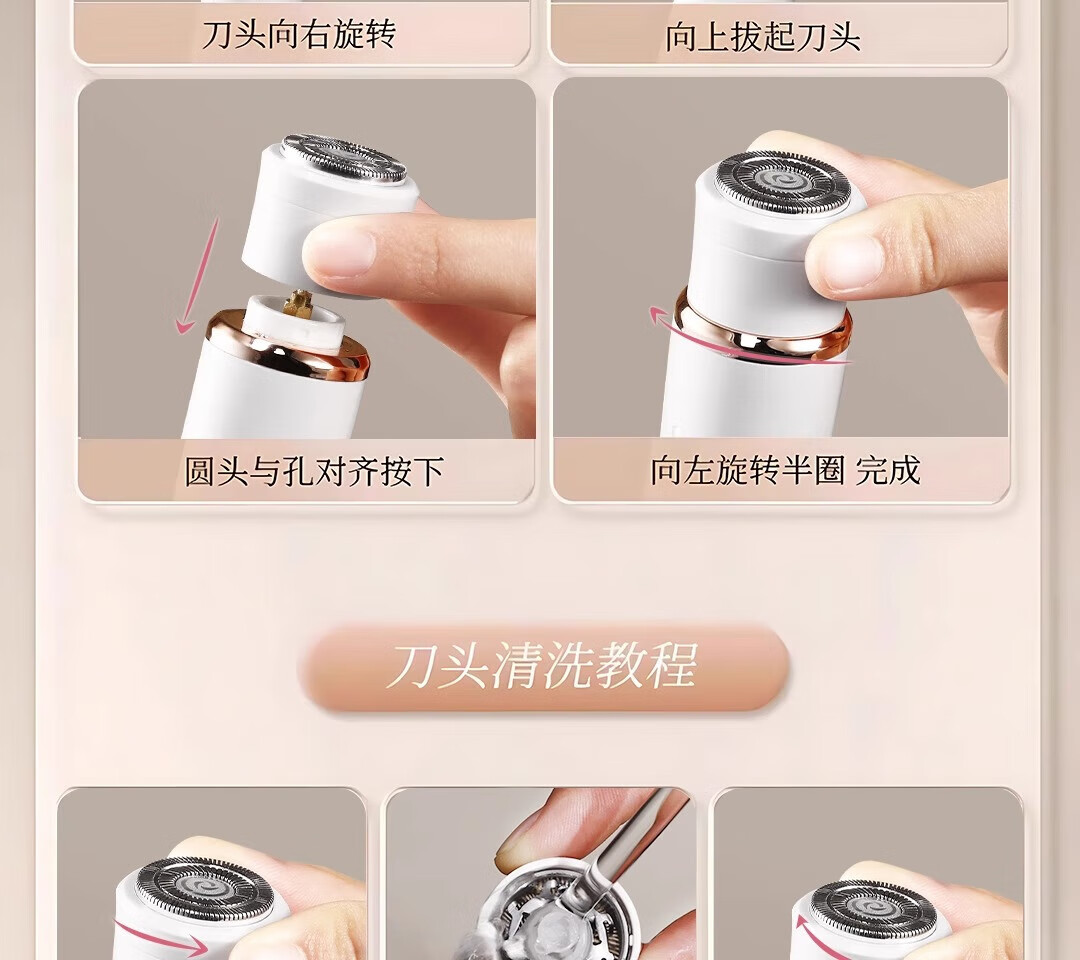 刀头向右旋转

向上拔起刀头

圆头与孔对齐按下

向左旋转半圈 完成

刀头清洗教程