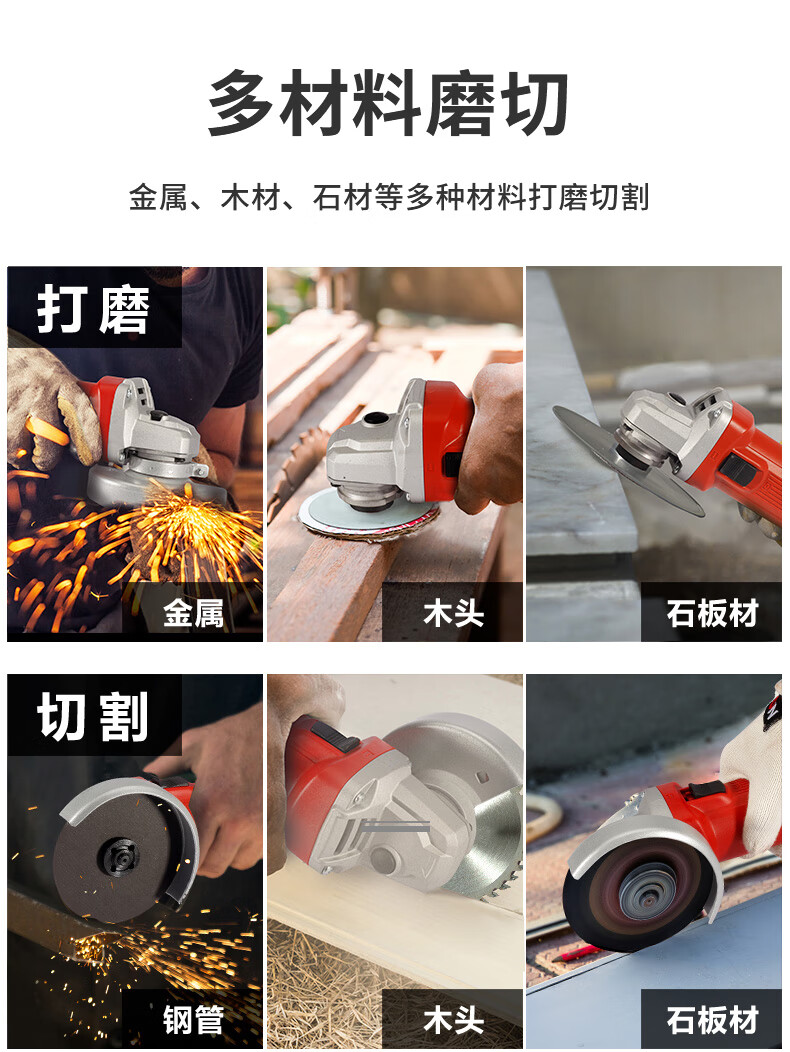 多材料磨切

金属、木材、石材等多种材料打磨切割

打磨

金属

木头

石板材

切割

钢管

木头

石板材