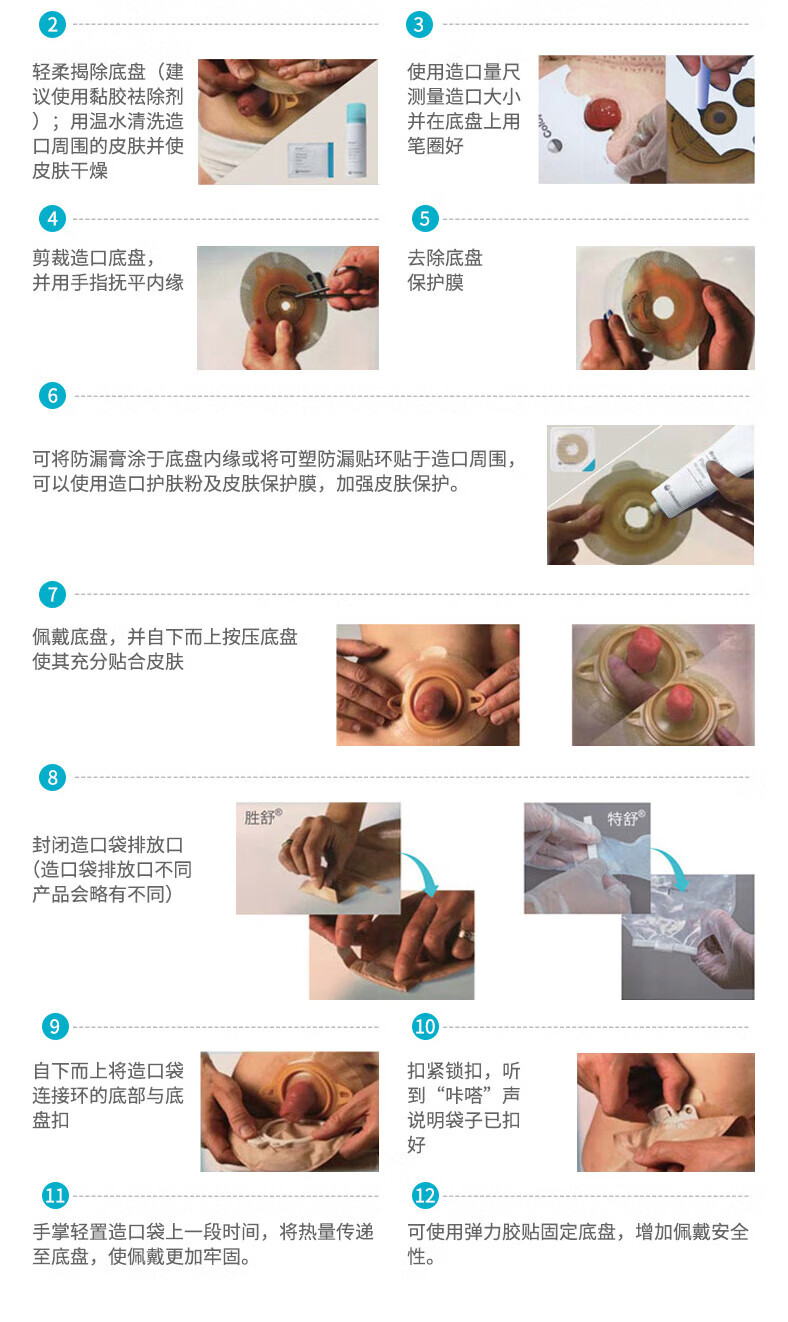 2

轻柔揭除底盘（建议使用黏胶祛除剂）；用温水清洗造口周围的皮肤并使皮肤干燥

3

使用造口量尺测量造口大小并在底盘上用笔圈好

4

剪裁造口底盘，并用手指抚平内缘

5

去除底盘保护膜

6

可将防漏膏涂于底盘内缘或将可塑防漏贴环贴于造口周围，可以使用造口护肤粉及皮肤保护膜，加强皮肤保护。

7

佩戴底盘，并自下而上按压底盘使其充分贴合皮肤

8

封闭造口袋排放口（造口袋排放口不同产品会略有不同）

胜舒®

特舒®

9

自下而上将造口袋连接环的底部与底盘扣

10

扣紧锁扣，听到“咔嗒”声说明袋子已扣好

11

手掌轻置造口袋上一段时间，将热量传递至底盘，使佩戴更加牢固。

12

可使用弹力胶贴固定底盘，增加佩戴安全性。