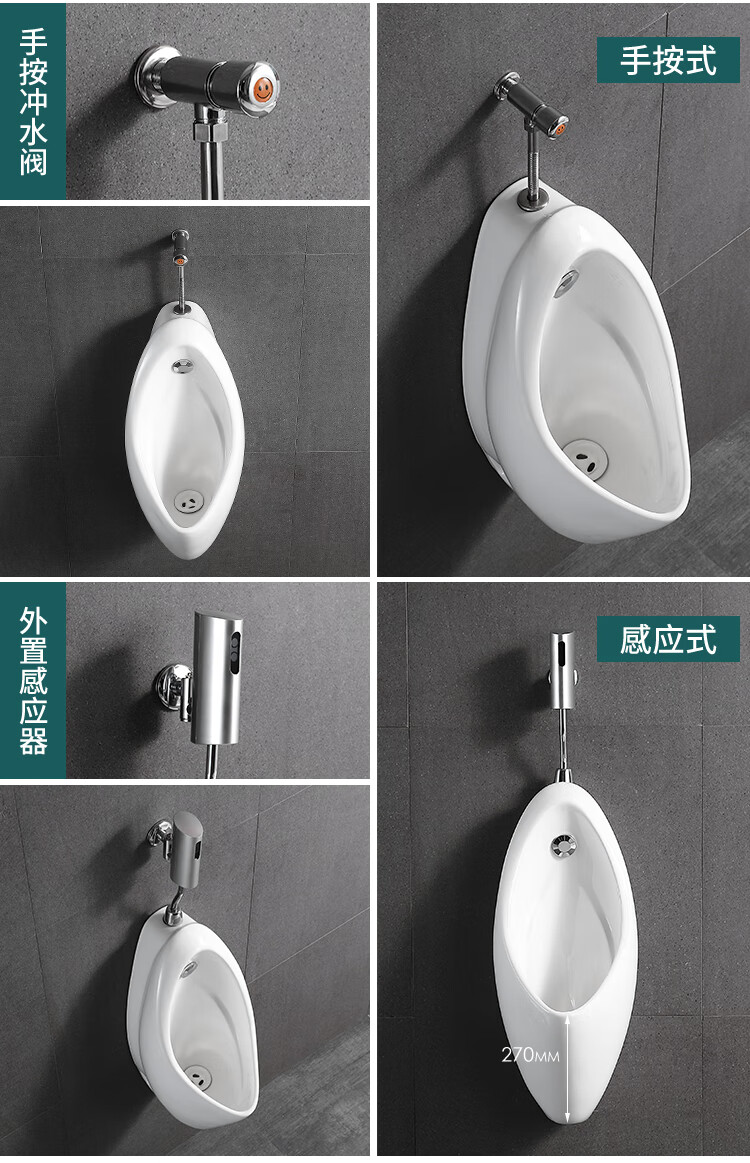 手按冲水阀

手按式

外置感应器

感应式

270MM