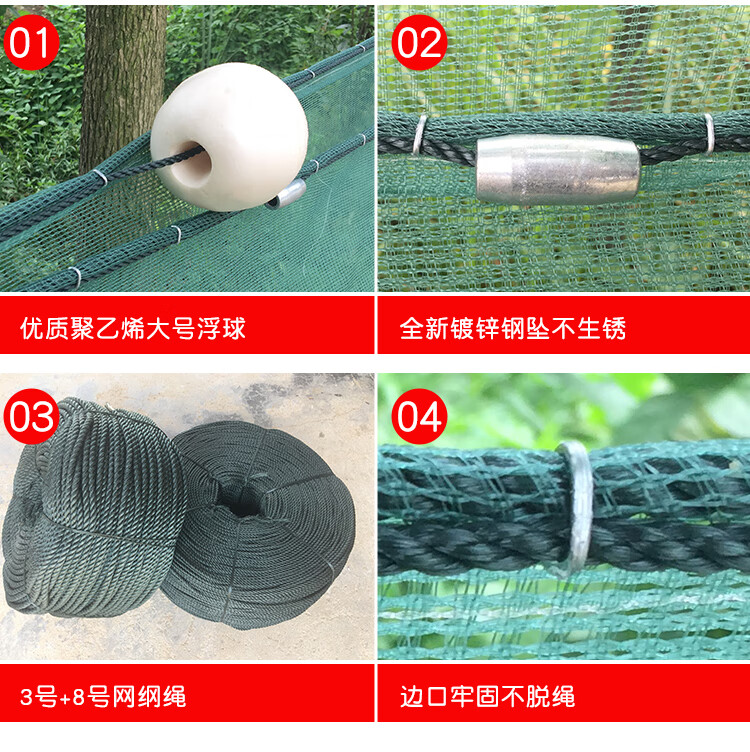 01

优质聚乙烯大号浮球

02

全新镀锌钢坠不生锈

03

3号+8号网纲绳

04

边口牢固不脱绳