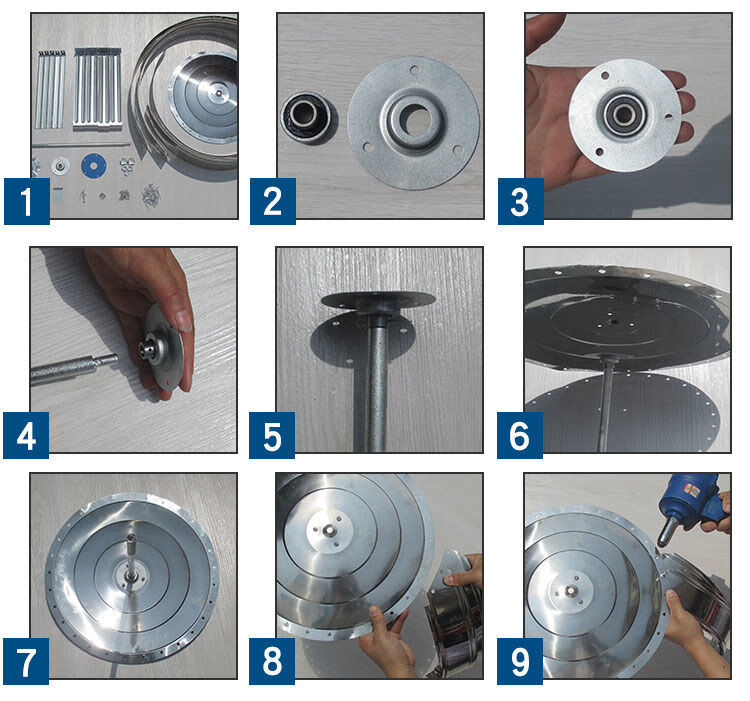 1

2

3

4

5

6

7

8

9