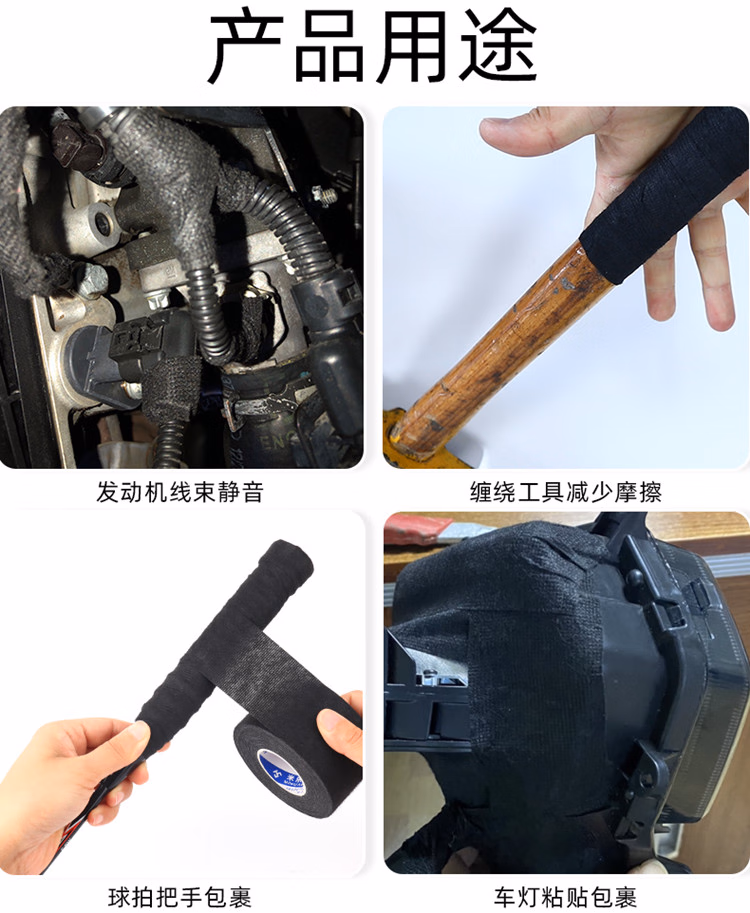 产品用途

发动机线束静音

缠绕工具减少摩擦

球拍把手包裹

车灯粘贴包裹