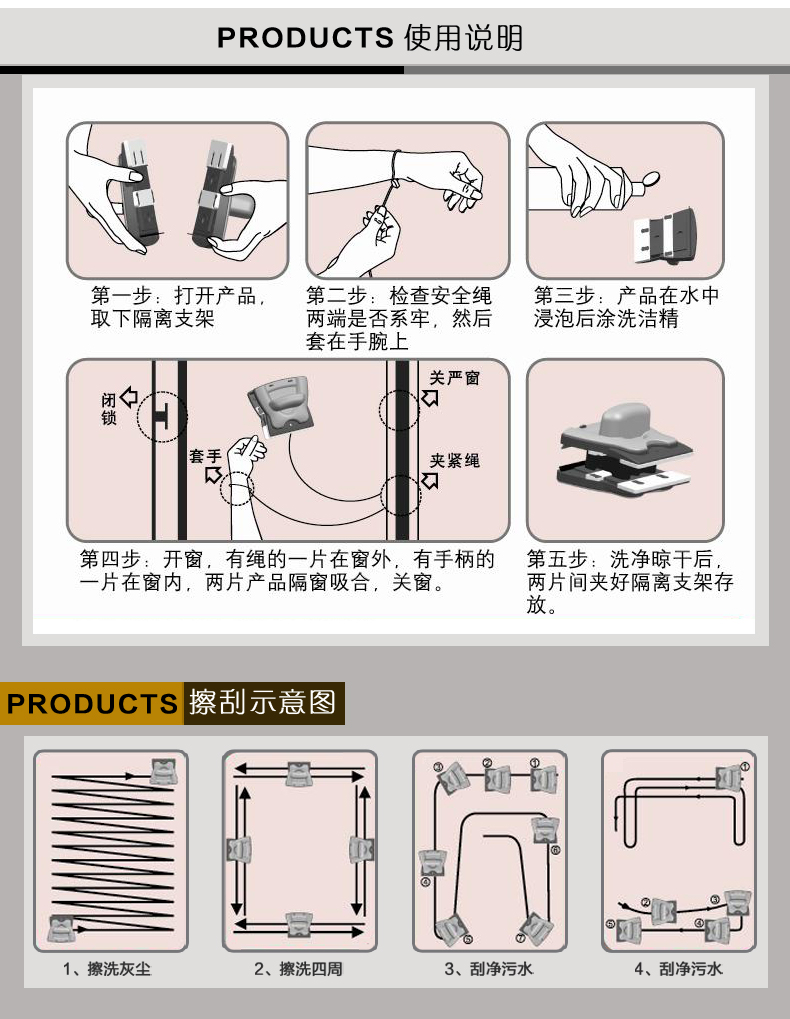 PRODUCTS 使用说明

第一步：打开产品，取下隔离支架

第二步：检查安全绳两端是否系牢，然后套在手腕上

第三步：产品在水中浸泡后涂洗洁精

闭锁

套手

关严窗

夹紧绳

第四步：开窗，有绳的一片在窗外，有手柄的一片在窗内，两片产品隔窗吸合，关窗。

第五步：洗净晾干后，两片间夹好隔离支架存放。

PRODUCTS 擦刮示意图

1、擦洗灰尘

2、擦洗四周

③ ② ① ④ ⑤ ⑥ ⑦

3、刮净污水

① ② ③ ④ ⑤

4、刮净污水