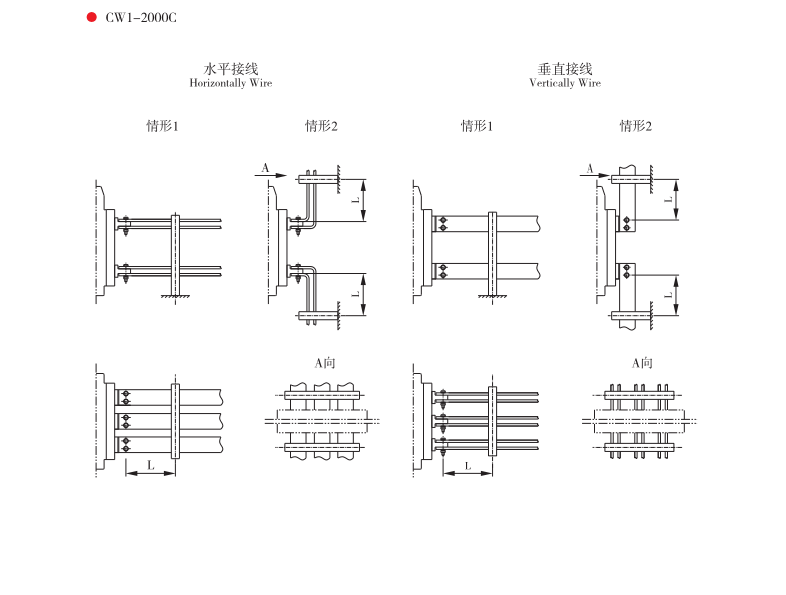 CW1-2000C

水平接线
Horizontally Wire

垂直接线
Vertically Wire

情形1

情形2

情形1

情形2

A

L

L

A

L

L

A向

A向

L

L