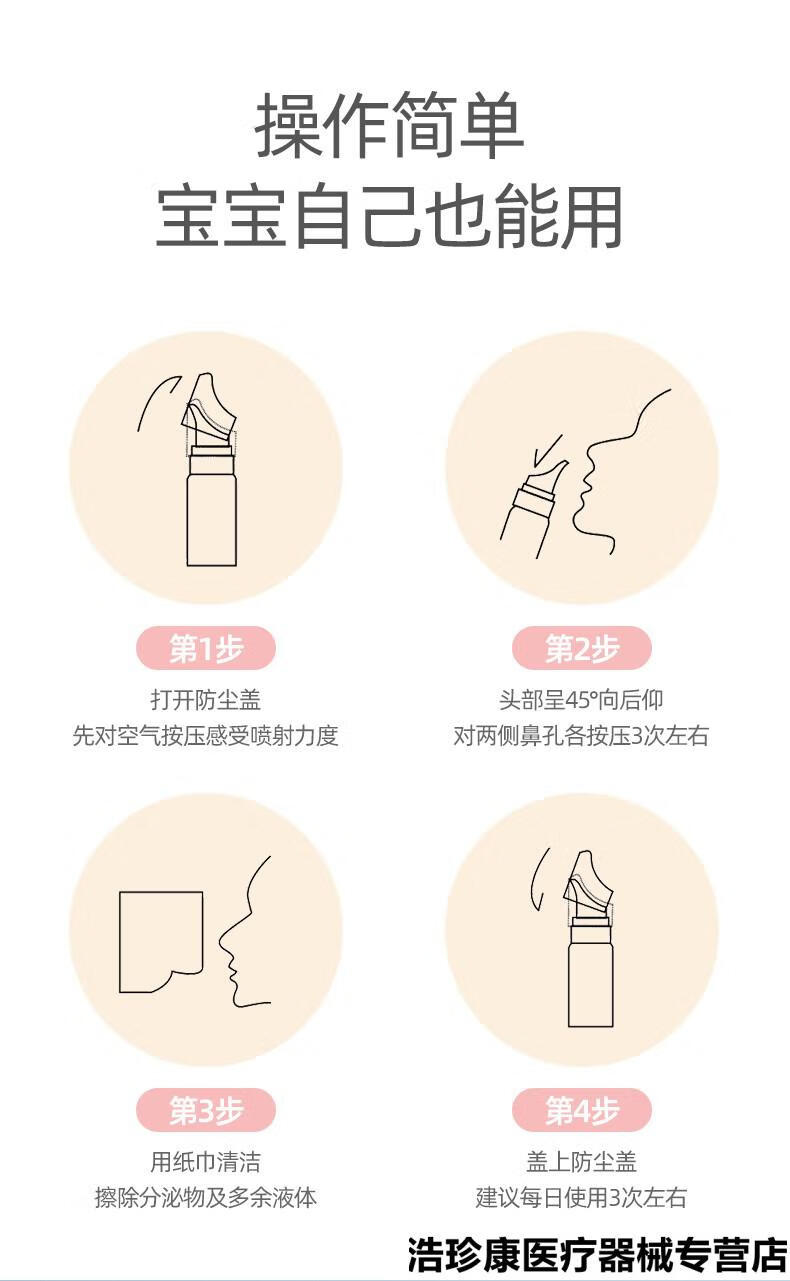 操作简单
宝宝自己也能用

第1步
打开防尘盖
先对空气按压感受喷射力度

第2步
头部呈45°向后仰
对两侧鼻孔各按压3次左右

第3步
用纸巾清洁
擦除分泌物及多余液体

第4步
盖上防尘盖
建议每日使用3次左右

浩珍康医疗器械专营店