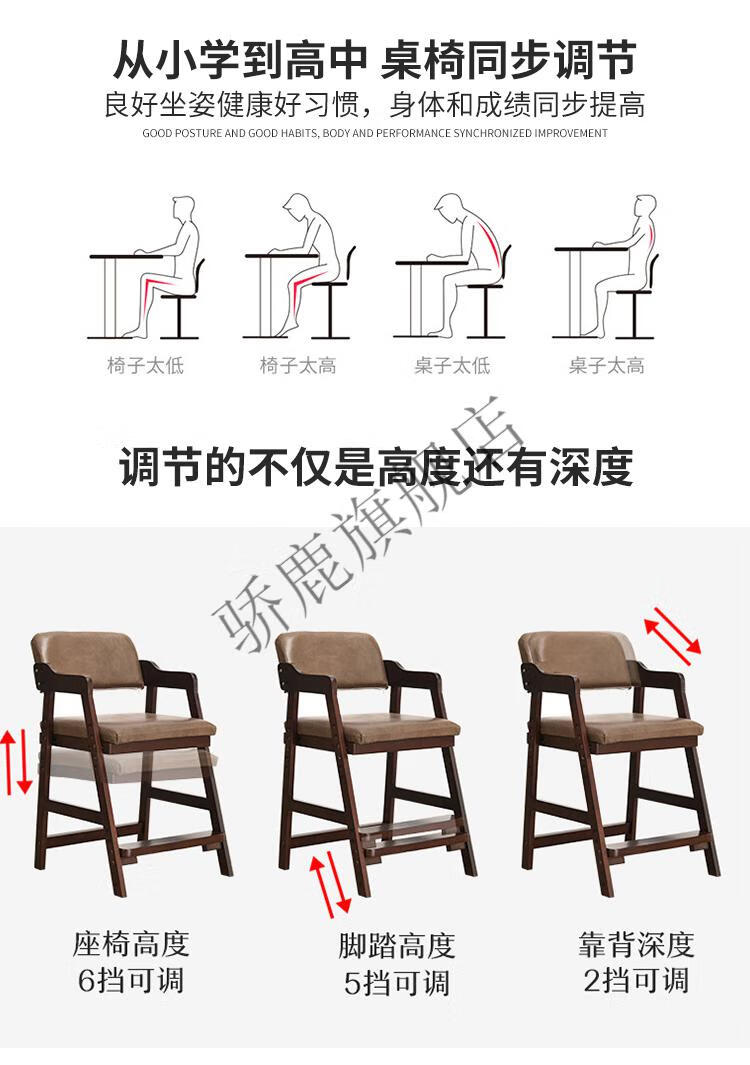 从小学到高中 桌椅同步调节
良好坐姿健康好习惯，身体和成绩同步提高
GOOD POSTURE AND GOOD HABITS, BODY AND PERFORMANCE SYNCHRONIZED IMPROVEMENT

椅子太低
椅子太高
桌子太低
桌子太高

调节的不仅是高度还有深度

骄鹿旗舰店

座椅高度
6挡可调

脚踏高度
5挡可调

靠背深度
2挡可调