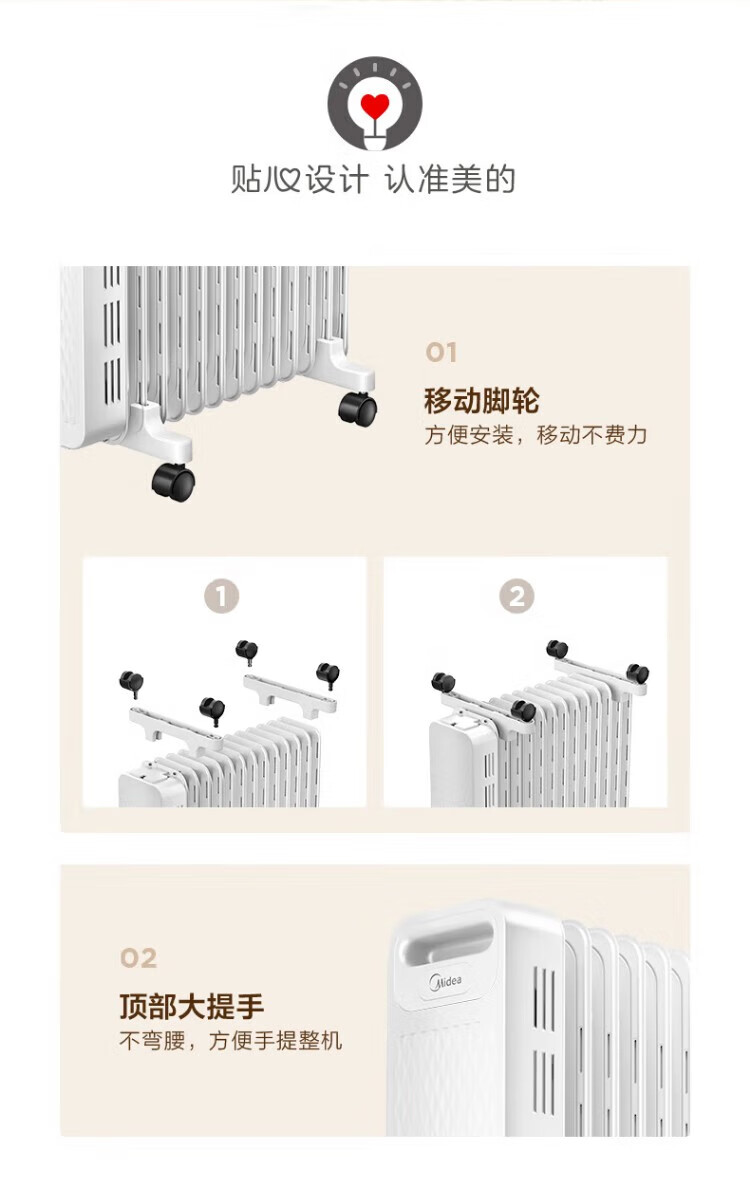 贴心设计 认准美的

01
移动脚轮
方便安装，移动不费力

1

2

02
顶部大提手
不弯腰，方便手提整机

Midea