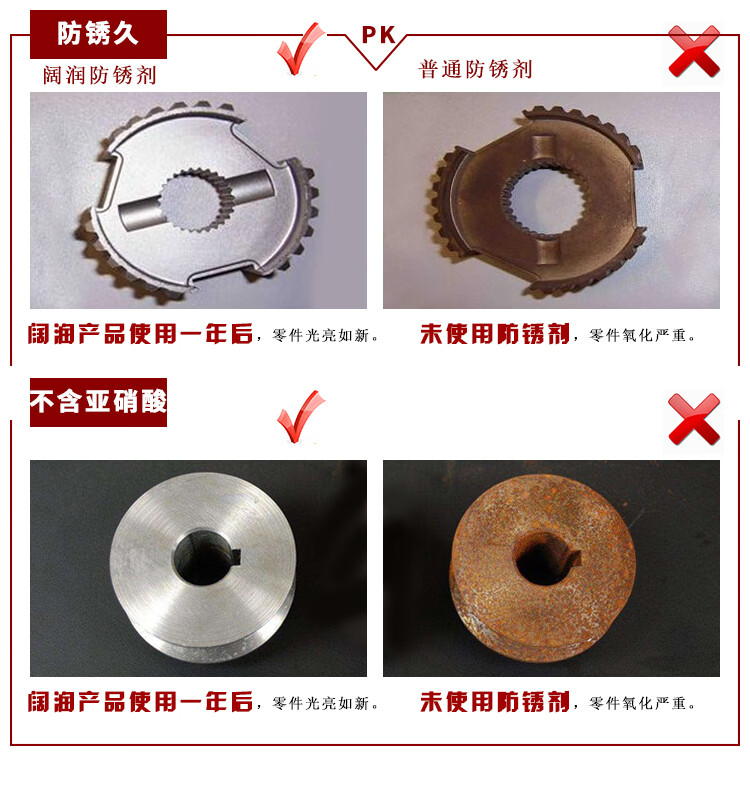 防锈久

PK

阔润防锈剂

普通防锈剂

阔润产品使用一年后，零件光亮如新。

未使用防锈剂，零件氧化严重。

不含亚硝酸

阔润产品使用一年后，零件光亮如新。

未使用防锈剂，零件氧化严重。