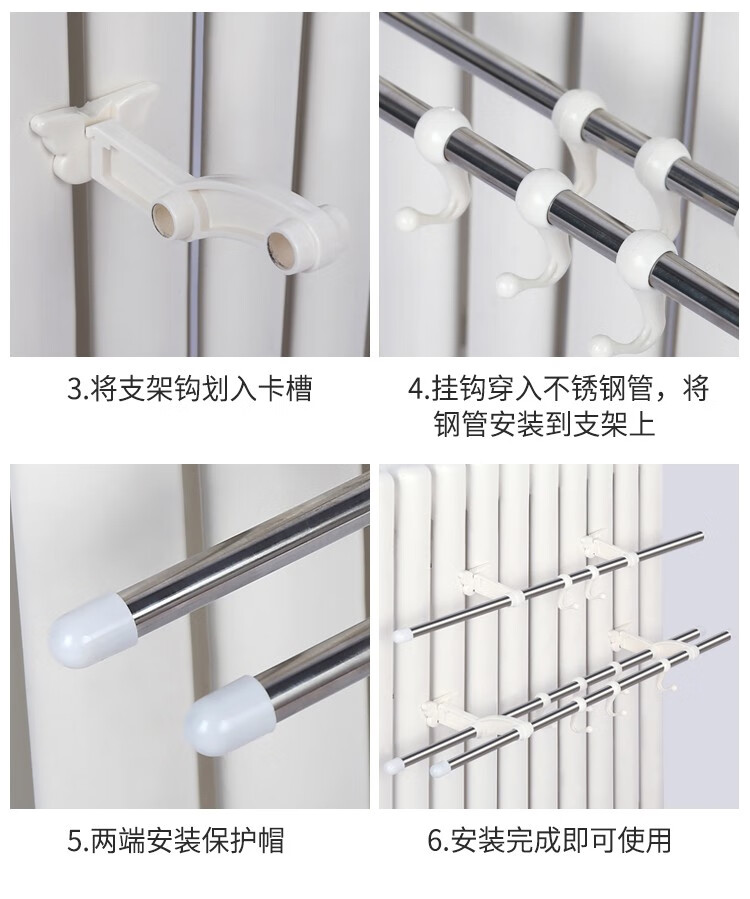 3.将支架钩划入卡槽

4.挂钩穿入不锈钢管，将钢管安装到支架上

5.两端安装保护帽

6.安装完成即可使用