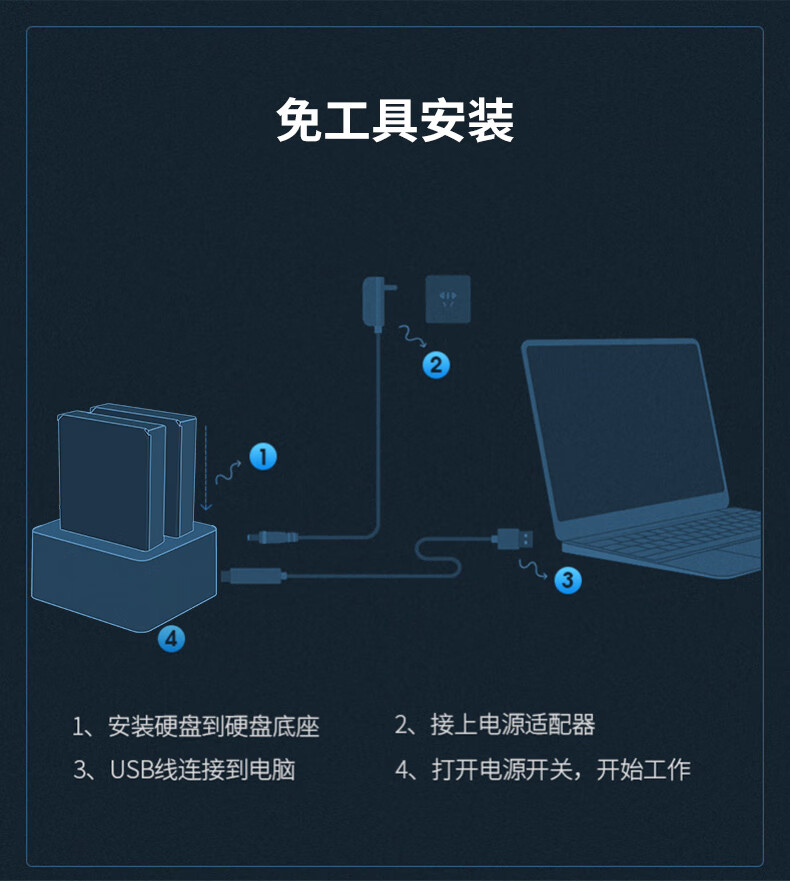 免工具安装

2

1

3

4

1、安装硬盘到硬盘底座

2、接上电源适配器

3、USB线连接到电脑

4、打开电源开关，开始工作