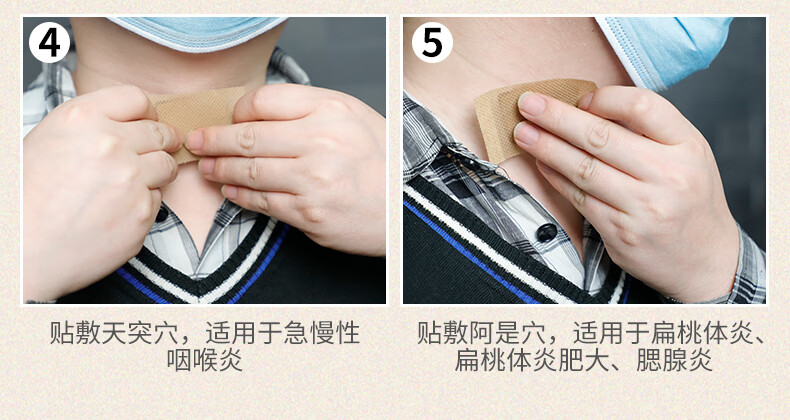 4

贴敷天突穴，适用于急慢性咽喉炎

5

贴敷阿是穴，适用于扁桃体炎、扁桃体炎肥大、腮腺炎