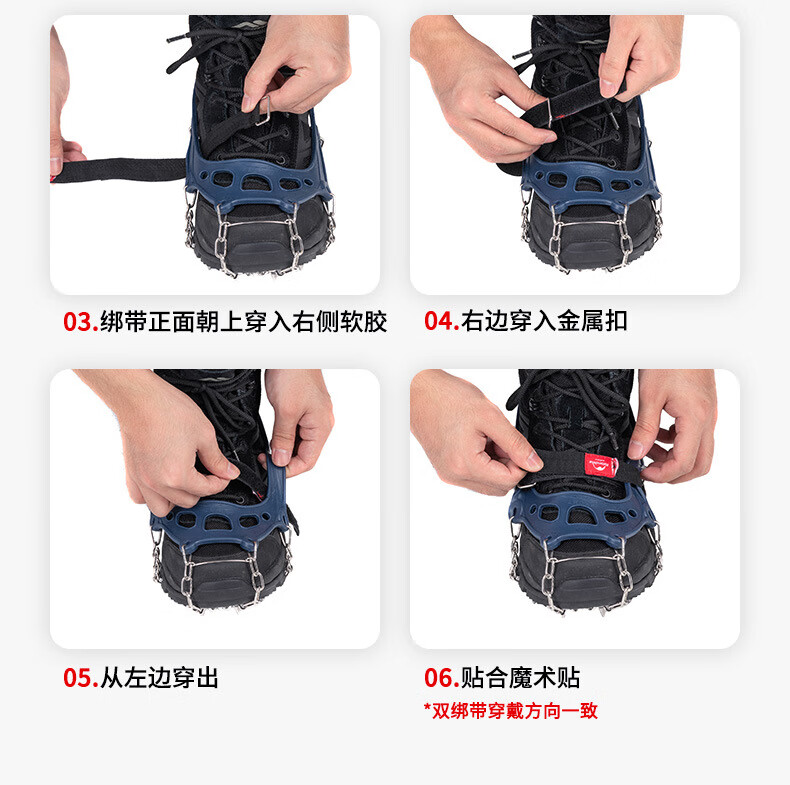 03.绑带正面朝上穿入右侧软胶

04.右边穿入金属扣

05.从左边穿出

06.贴合魔术贴
*双绑带穿戴方向一致