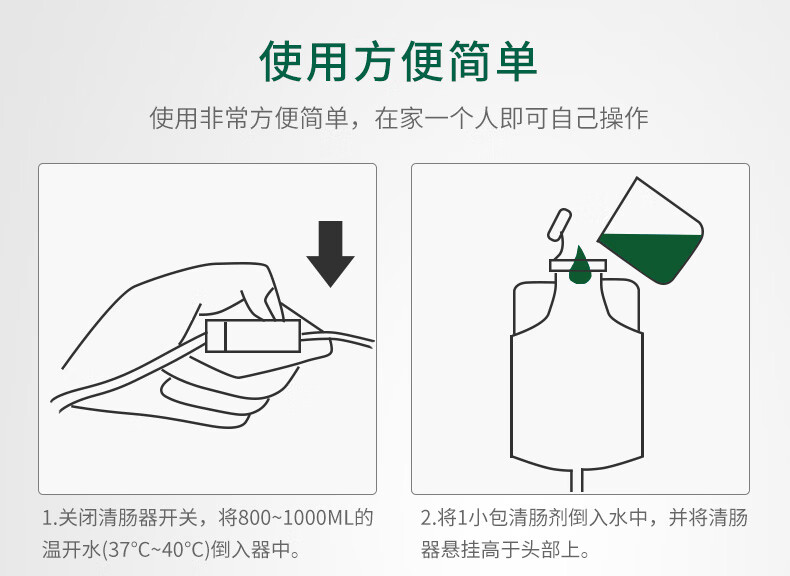 使用方便简单

使用非常方便简单，在家一个人即可自己操作

1.关闭清肠器开关，将800~1000ML的温开水(37°C~40°C)倒入器中。

2.将1小包清肠剂倒入水中，并将清肠器悬挂高于头部上。