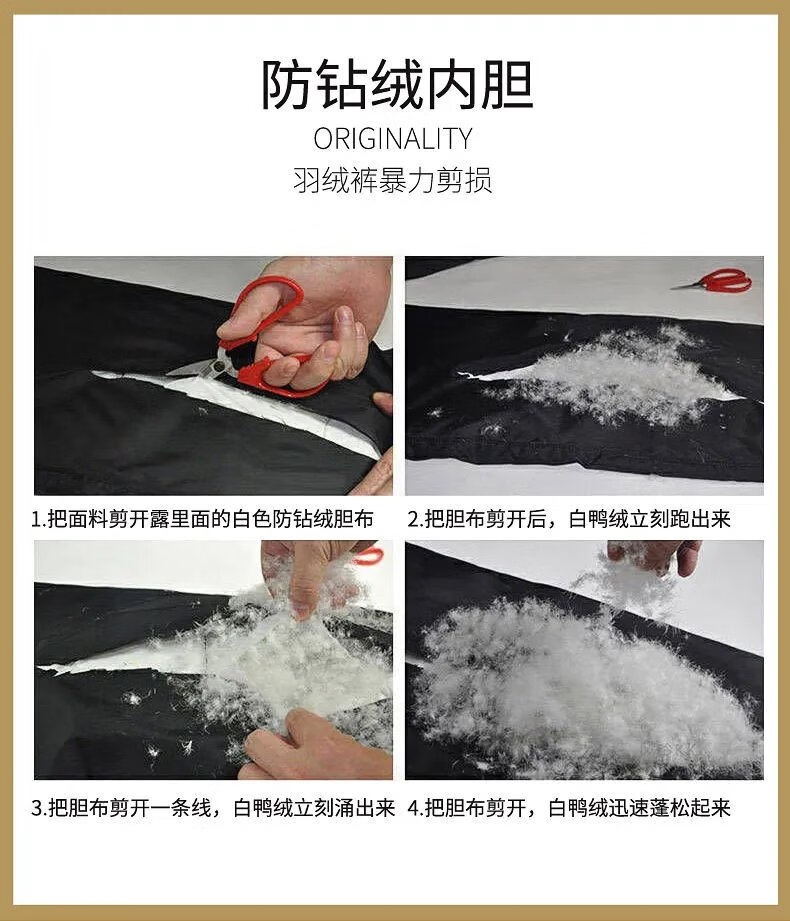 防钻绒内胆
ORIGINALITY
羽绒裤暴力剪损

1.把面料剪开露里面的白色防钻绒胆布

2.把胆布剪开后，白鸭绒立刻跑出来

3.把胆布剪开一条线，白鸭绒立刻涌出来

4.把胆布剪开，白鸭绒迅速蓬松起来